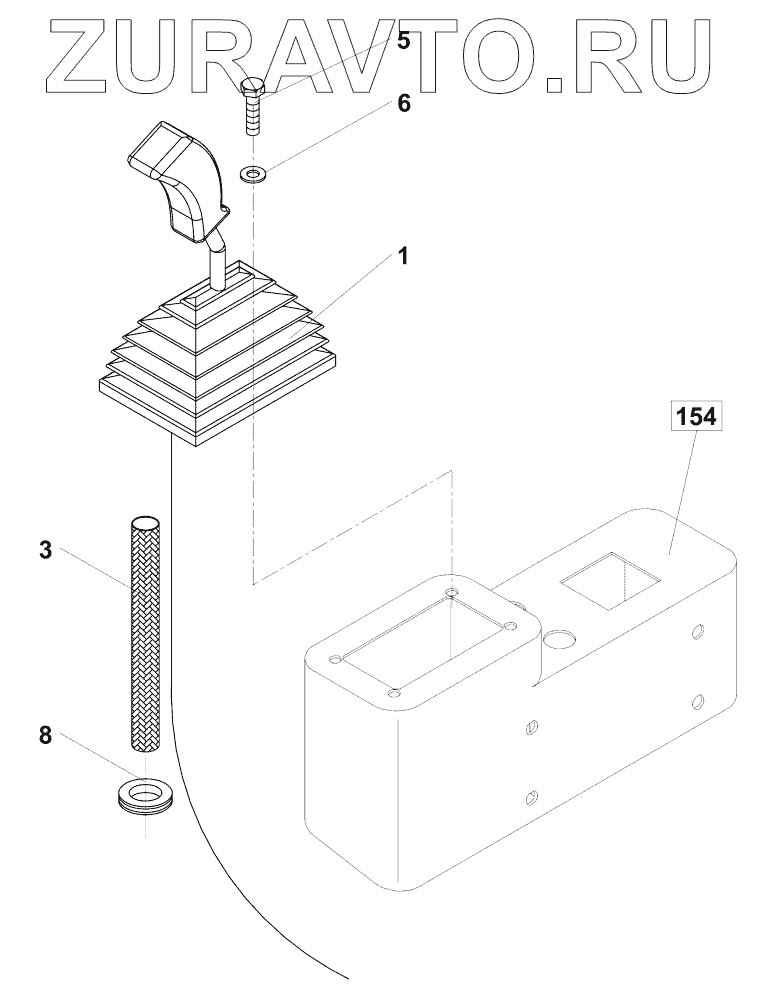 ZURAVTO.RU

5

6

1

154

3

8