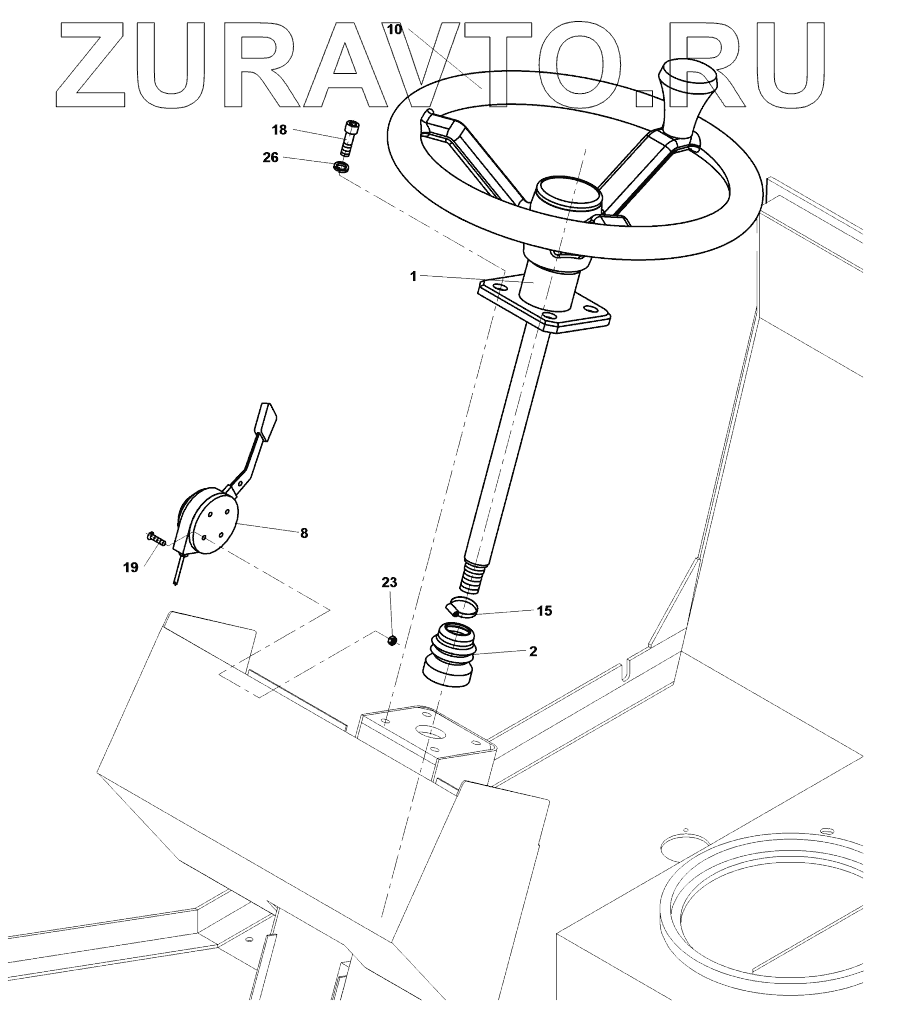 ZURAVTO.RU

10

18

26

1

8

19

23

15

2