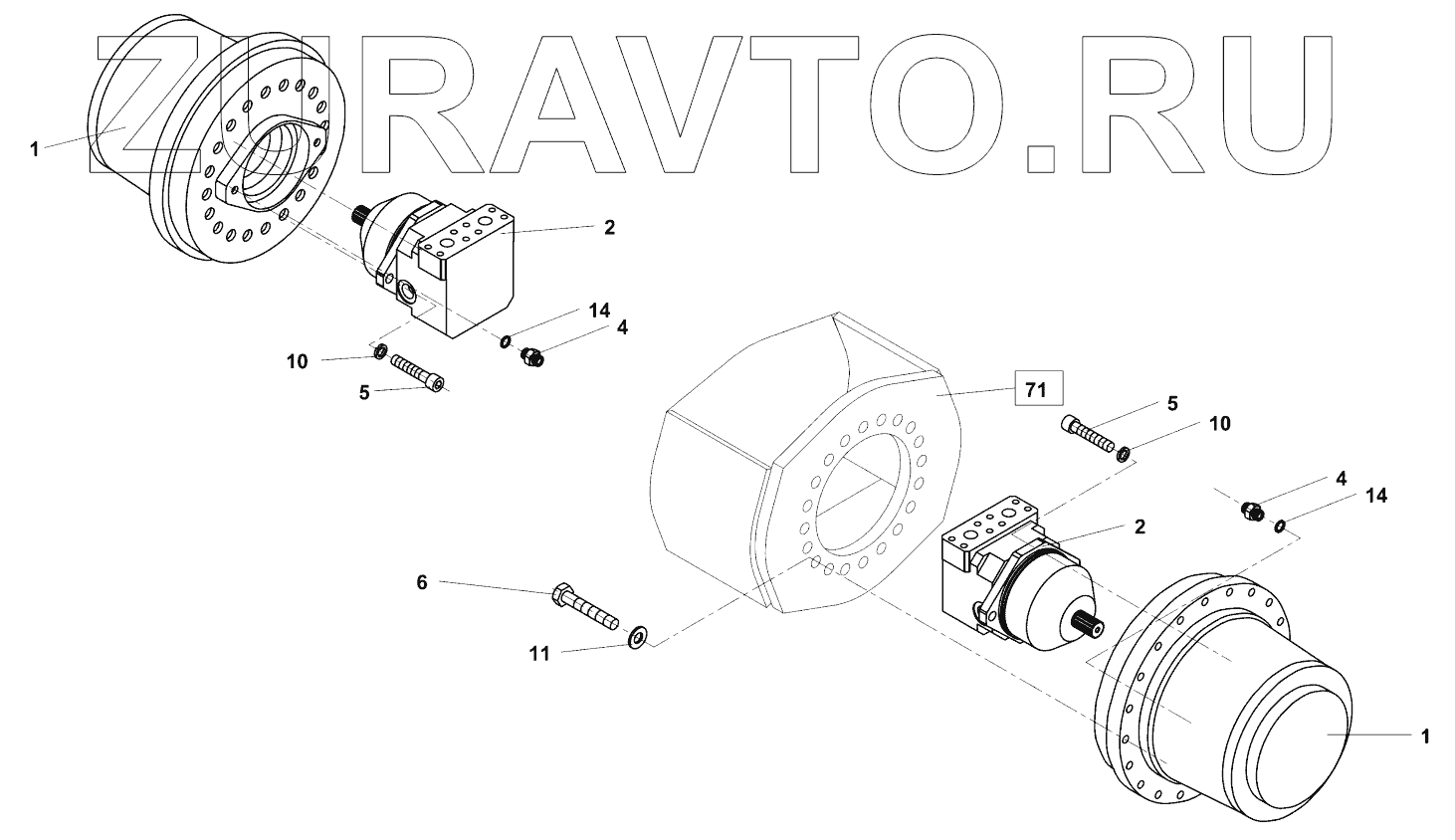 ZURAVTO.RU

1

2

14

4

10

5

71

5

10

4

14

2

6

11

1