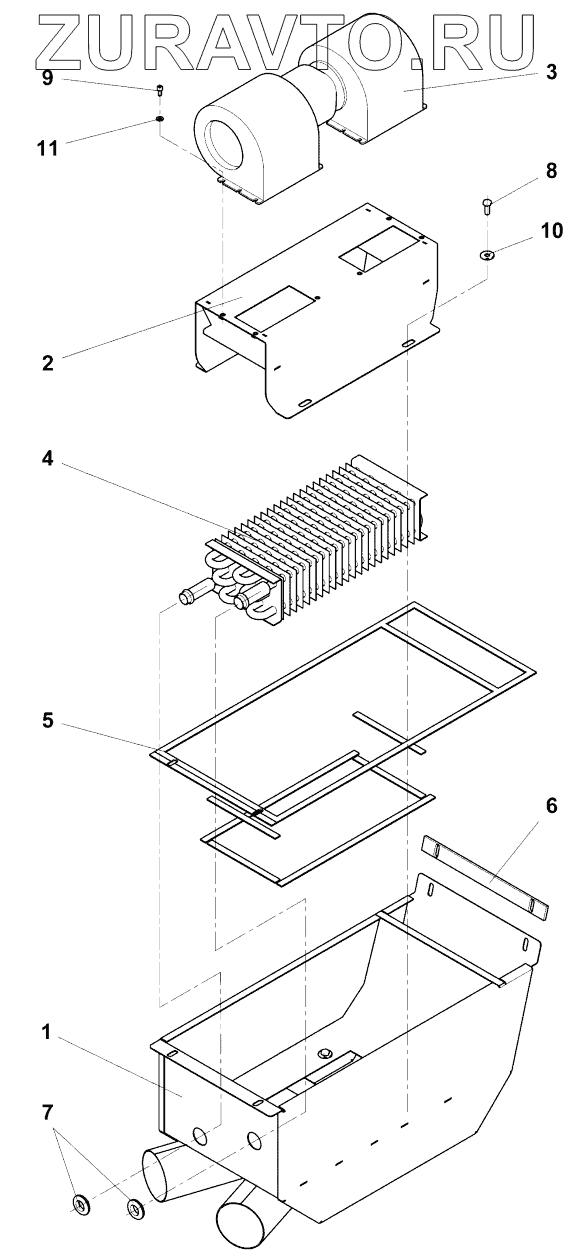 ZURAVTO.RU

9

3

11

8

10

2

4

5

6

1

7