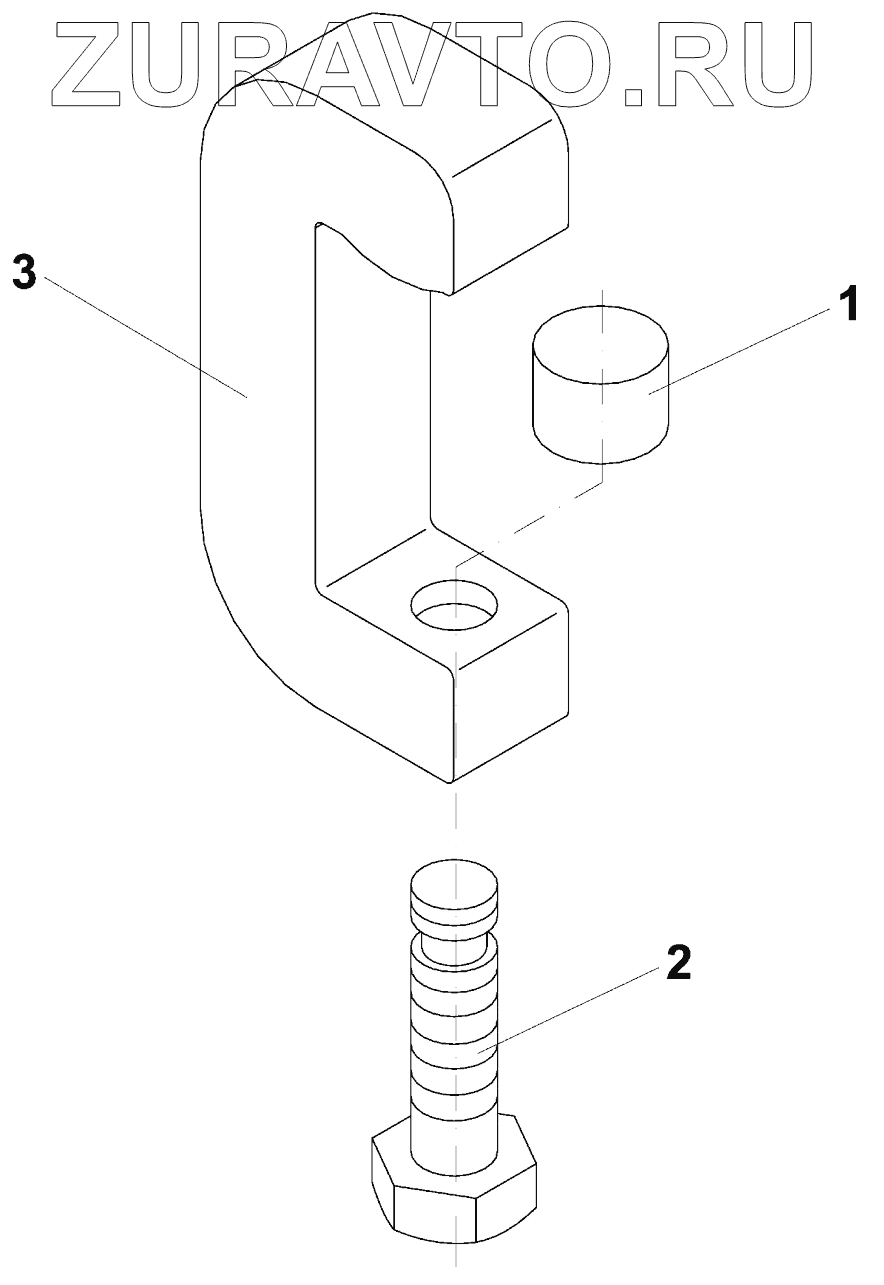 ZURAVTO.RU

3

1

2