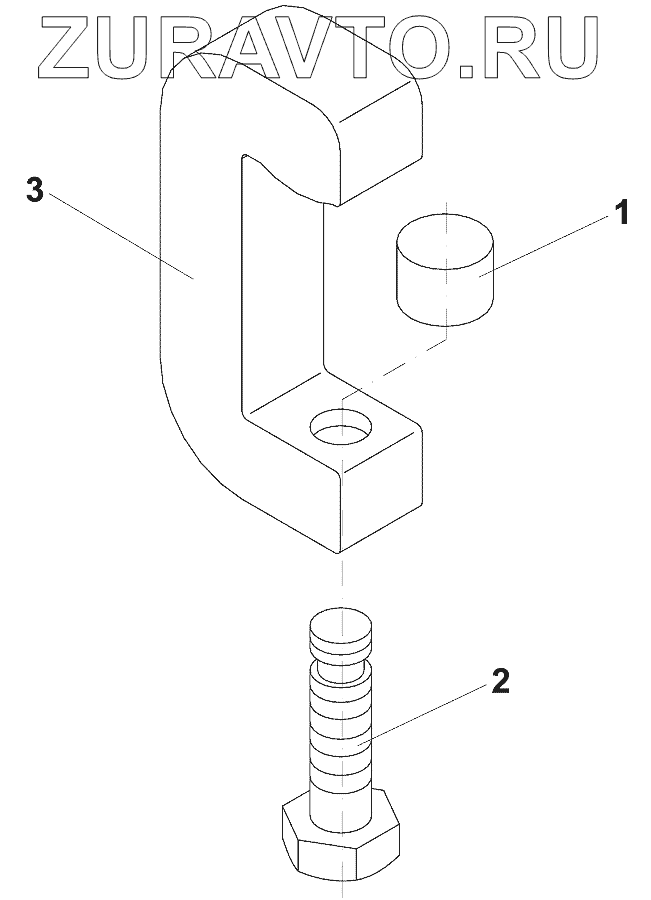 ZURAVTO.RU

3

1

2