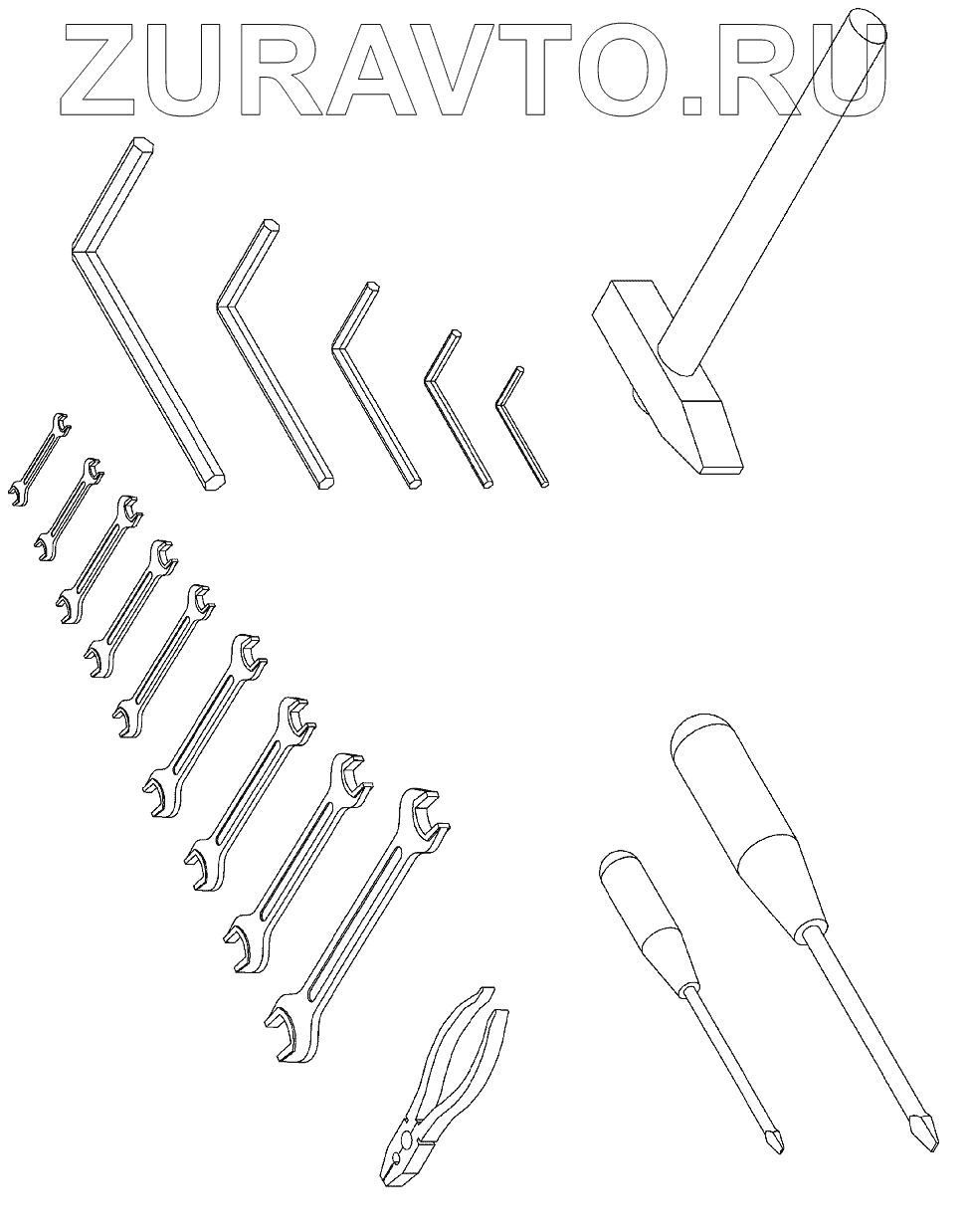 ZURAVTO.RU