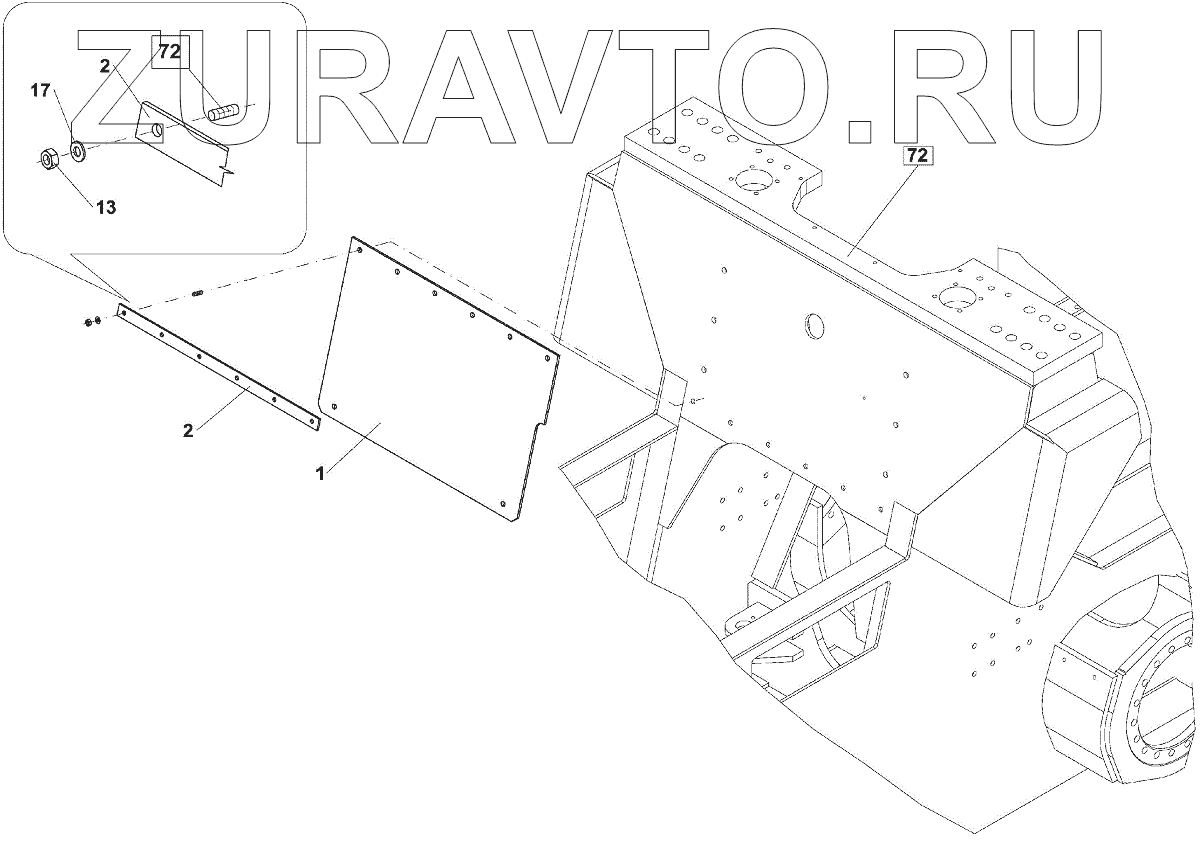 ZURAVTO.RU

72
2
17
13
72
2
1