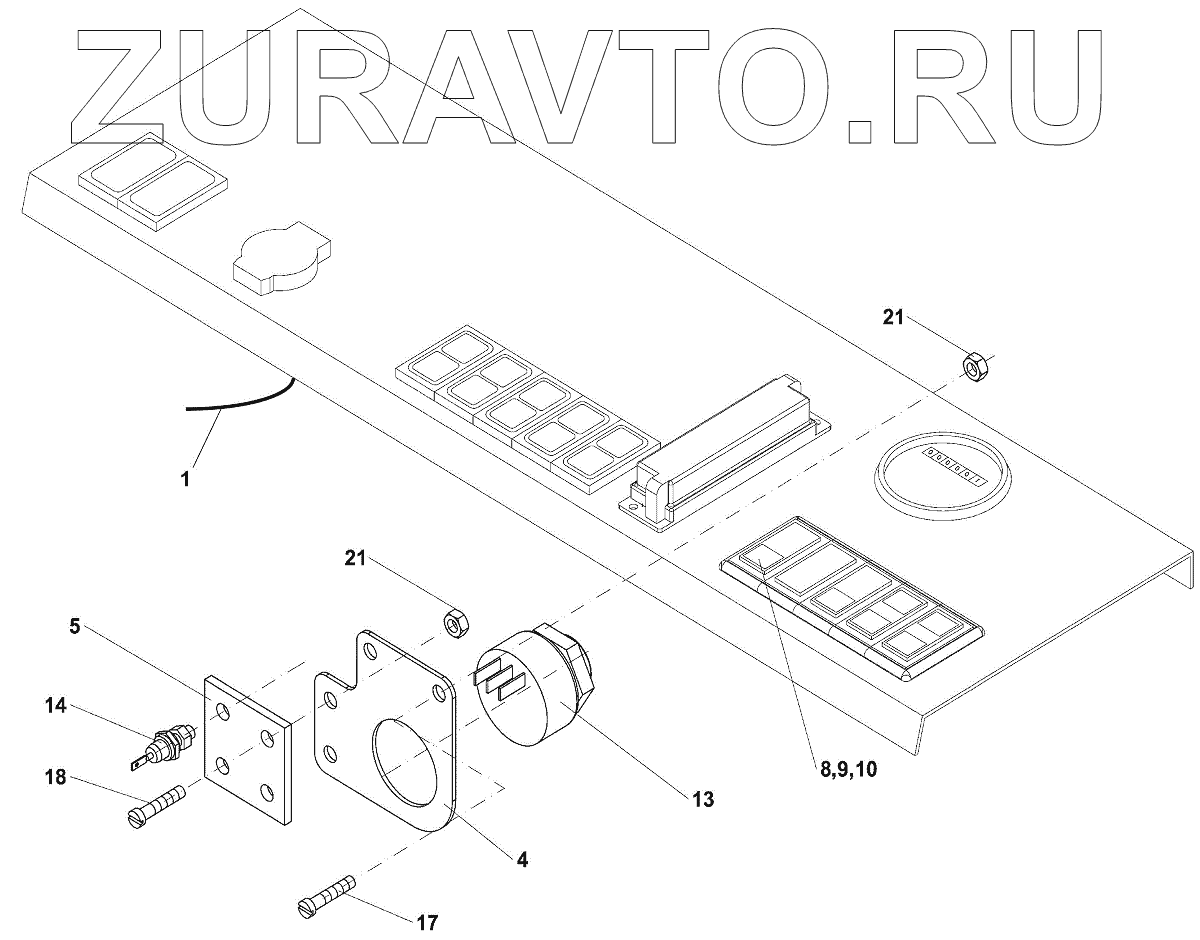 ZURAVTO.RU

21

1

21

5

14

18

13

8,9,10

4

17