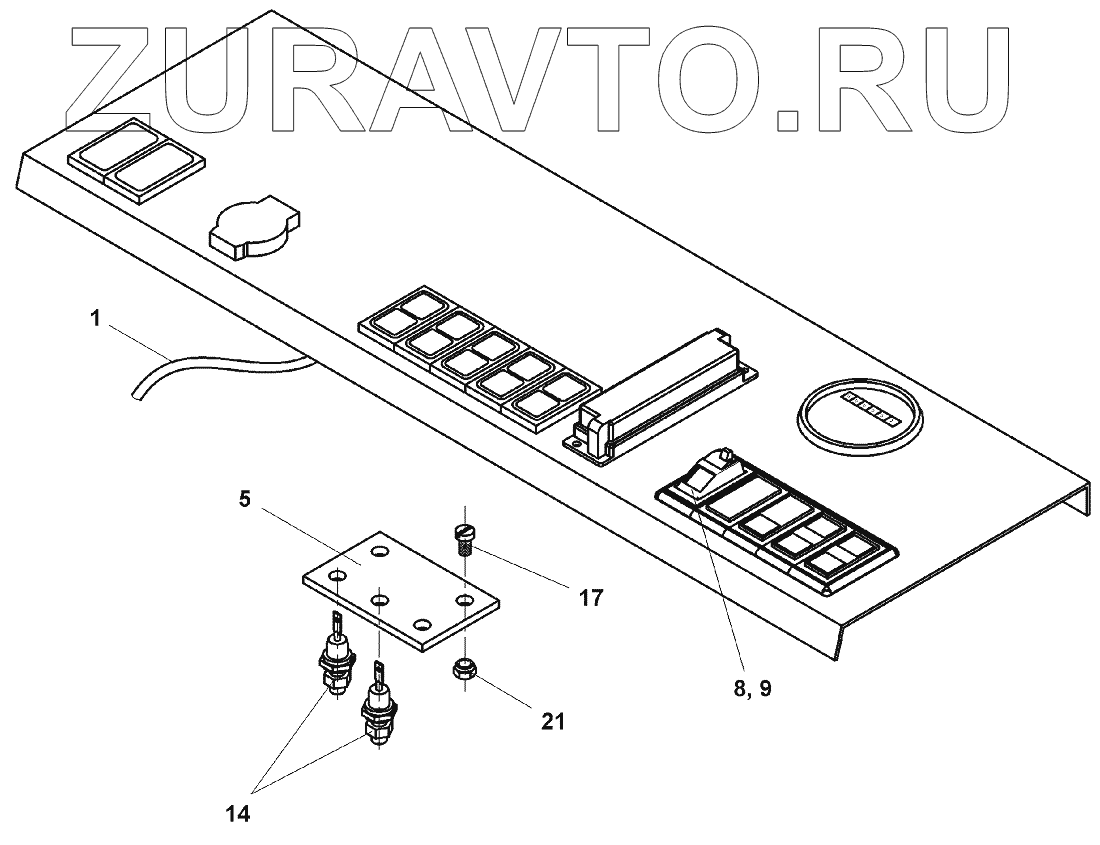 ZURAVTO.RU

1

5

17

8, 9

21

14