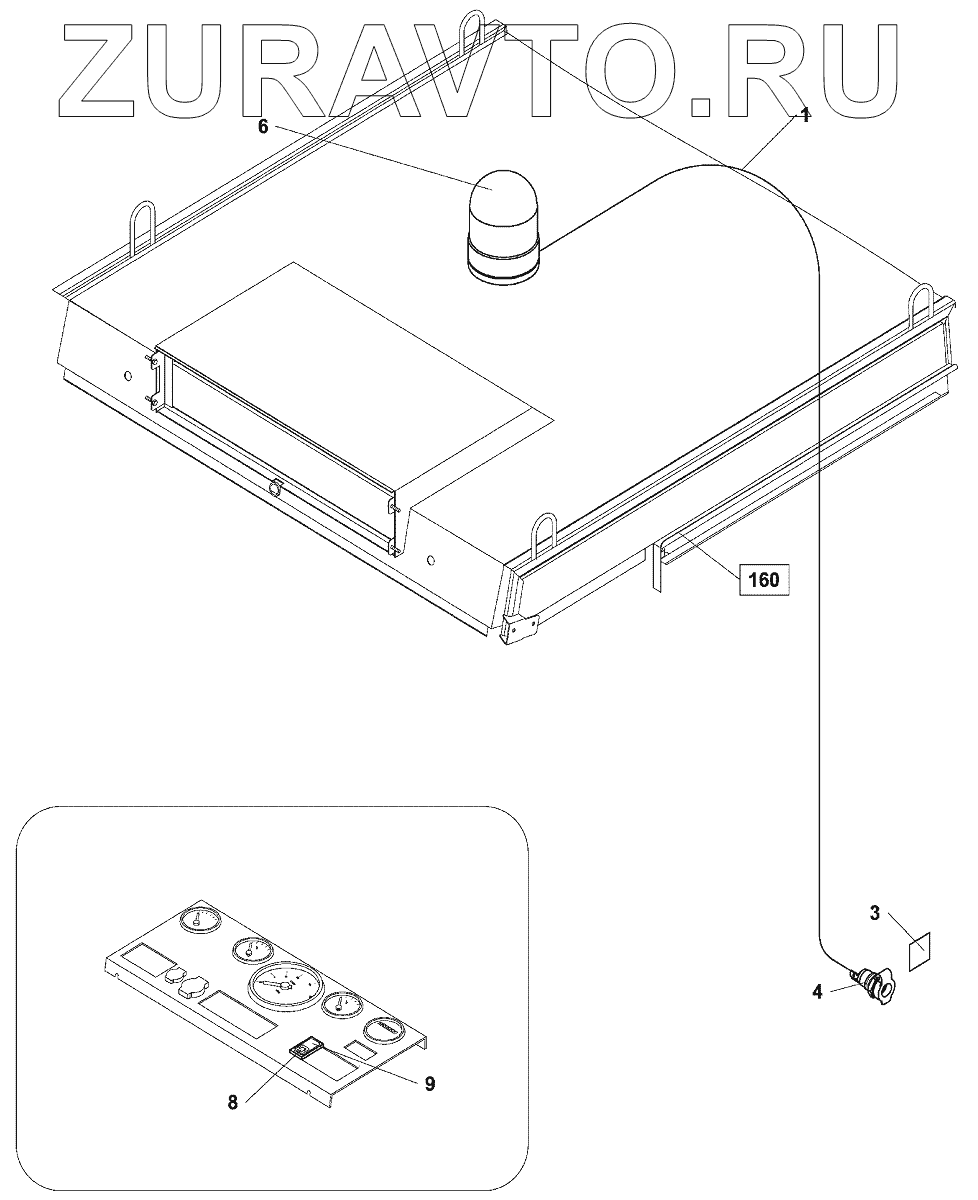 ZURAVTO.RU

6

1

160

3

4

8

9