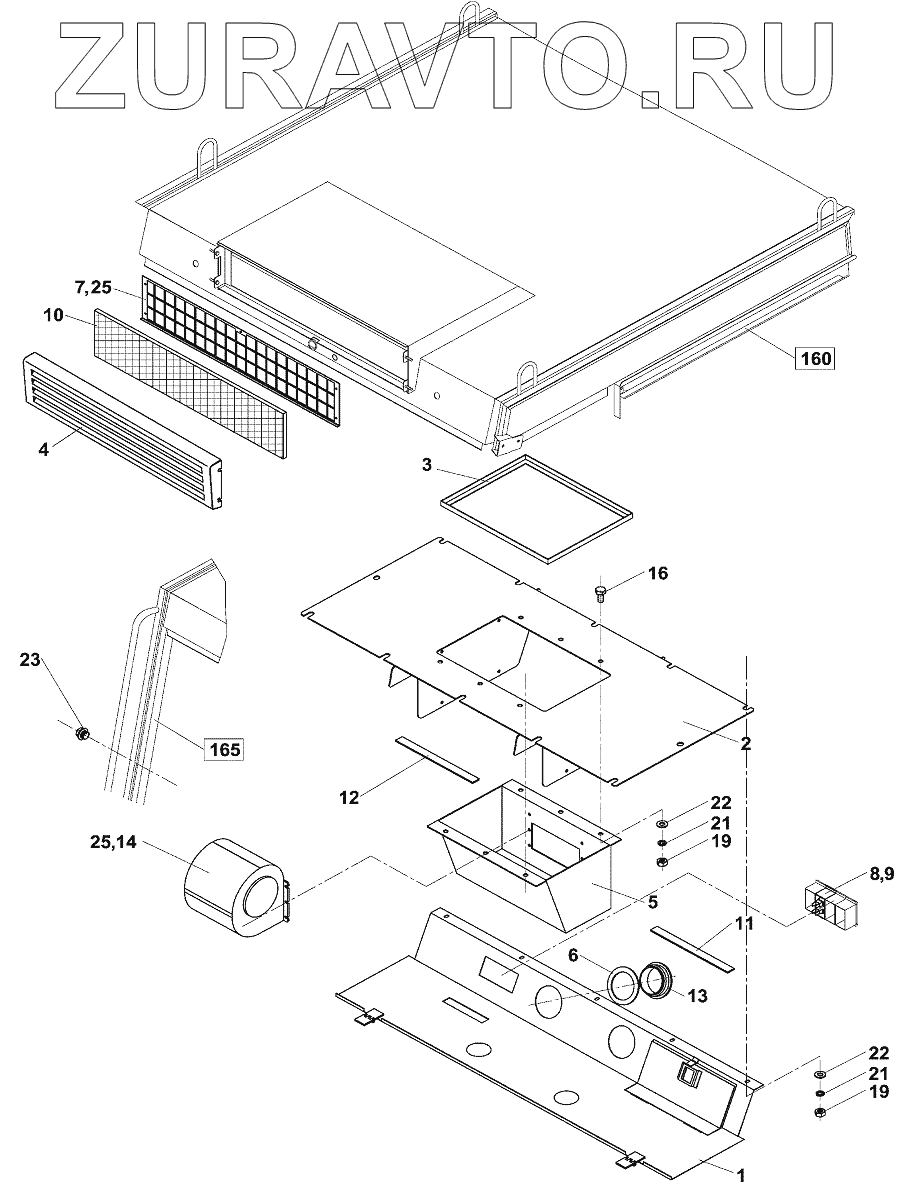 ZURAVTO.RU

7,25
10
4
160
3
16
23
165
2
12
22
21
19
25,14
5
8,9
11
6
13
22
21
19
1