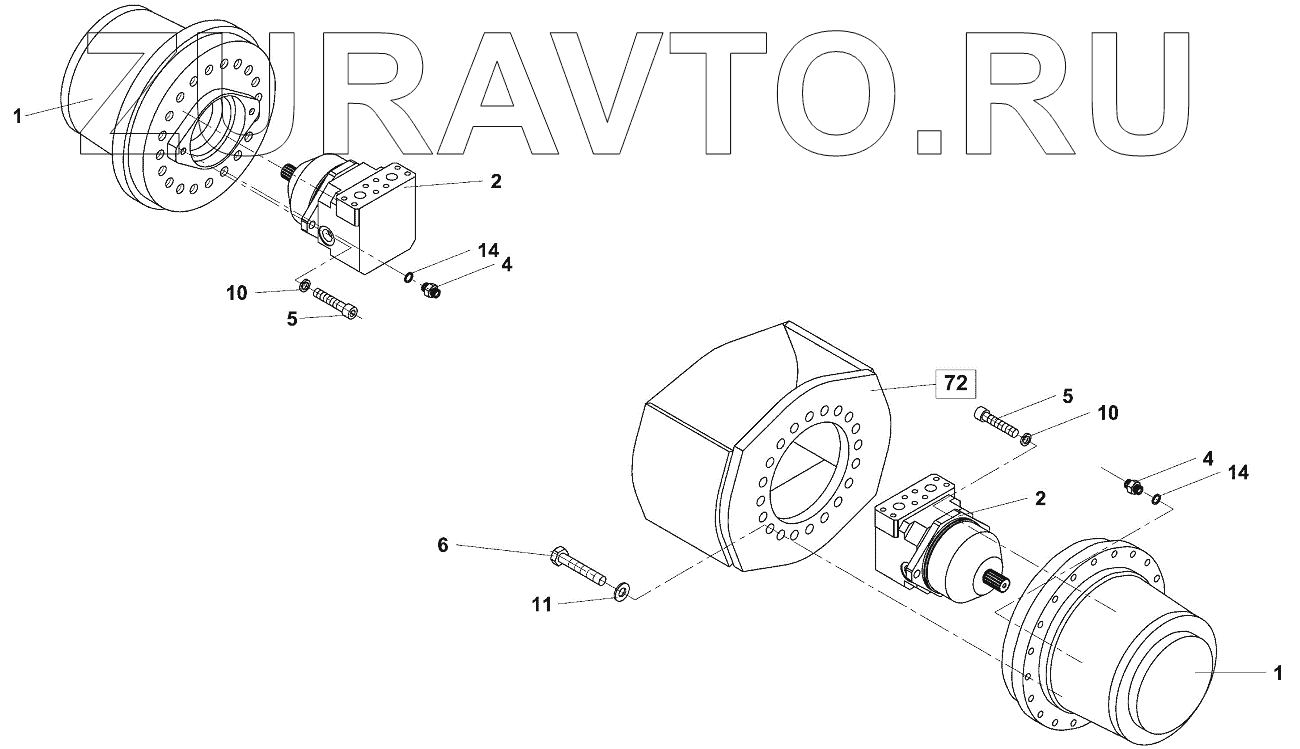 ZURAVTO.RU

1
2
14
4
10
5
72
5
10
4
14
2
6
11
1