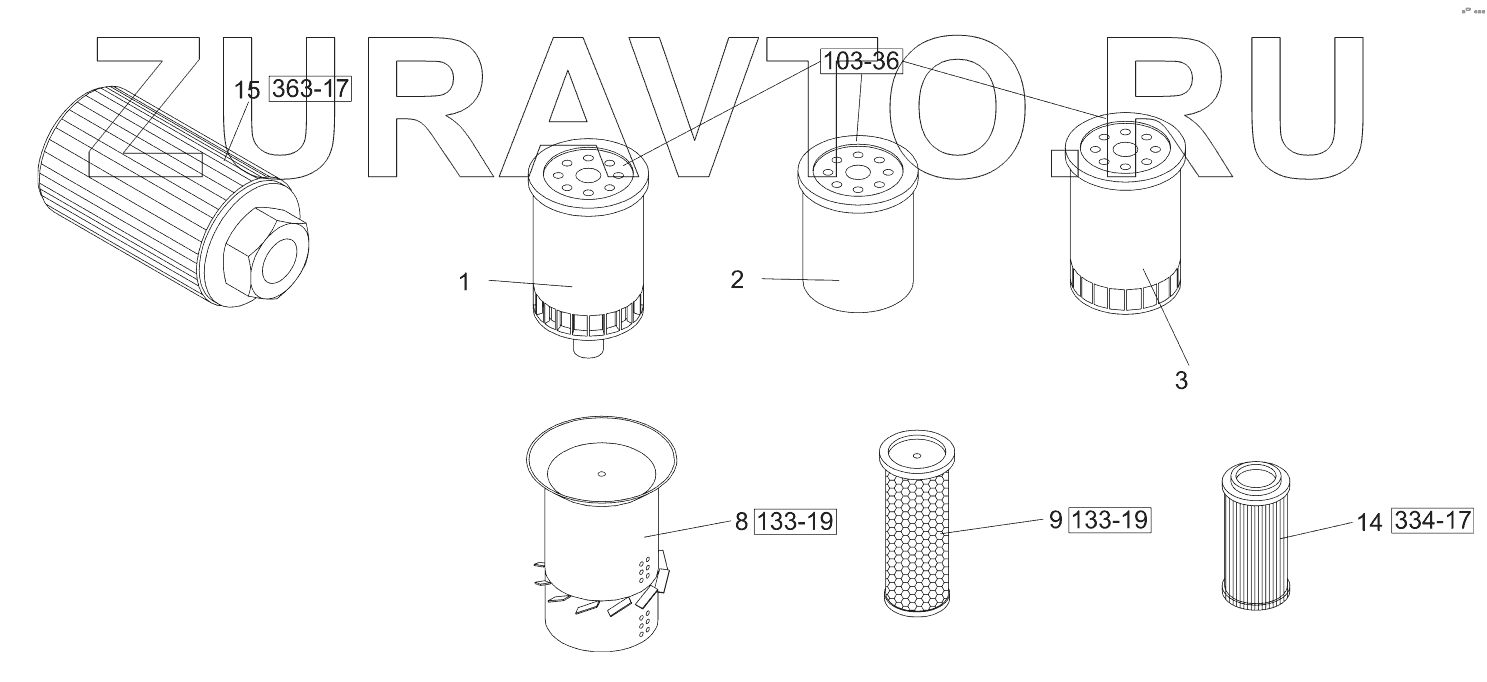 ZURAVTO.RU

15 363-17

103-36

1

2

3

8 133-19

9 133-19

14 334-17