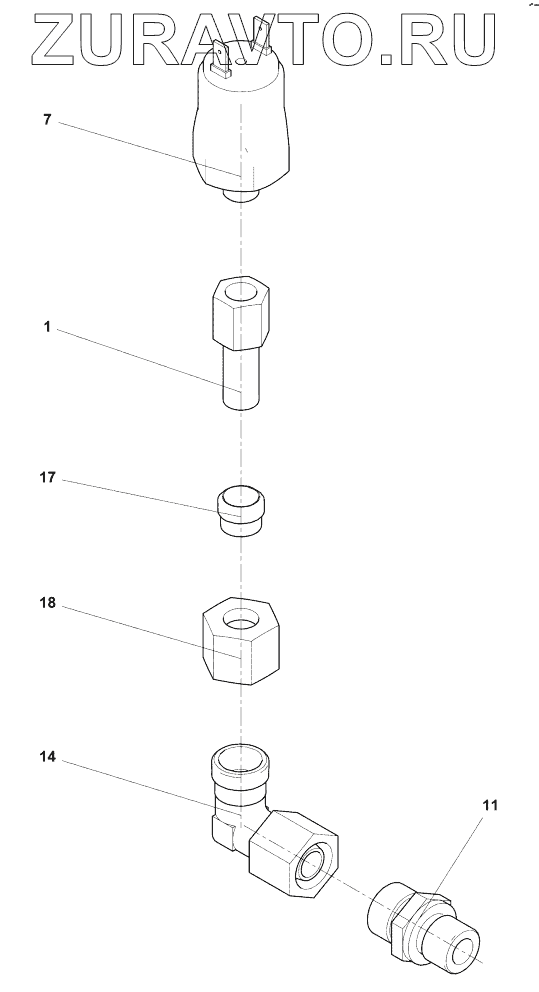 ZURAVTO.RU

7

1

17

18

14

11