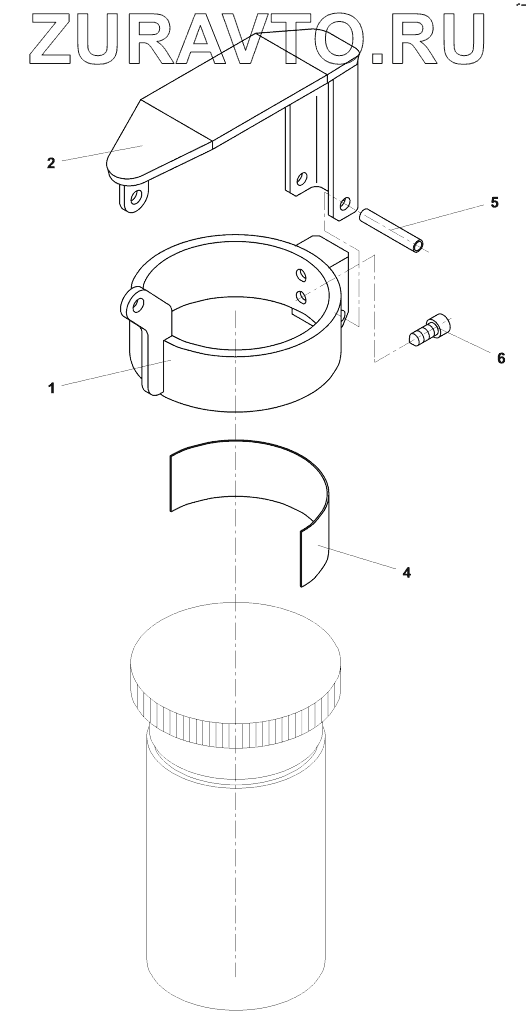 ZURAVTO.RU

2

5

6

1

4