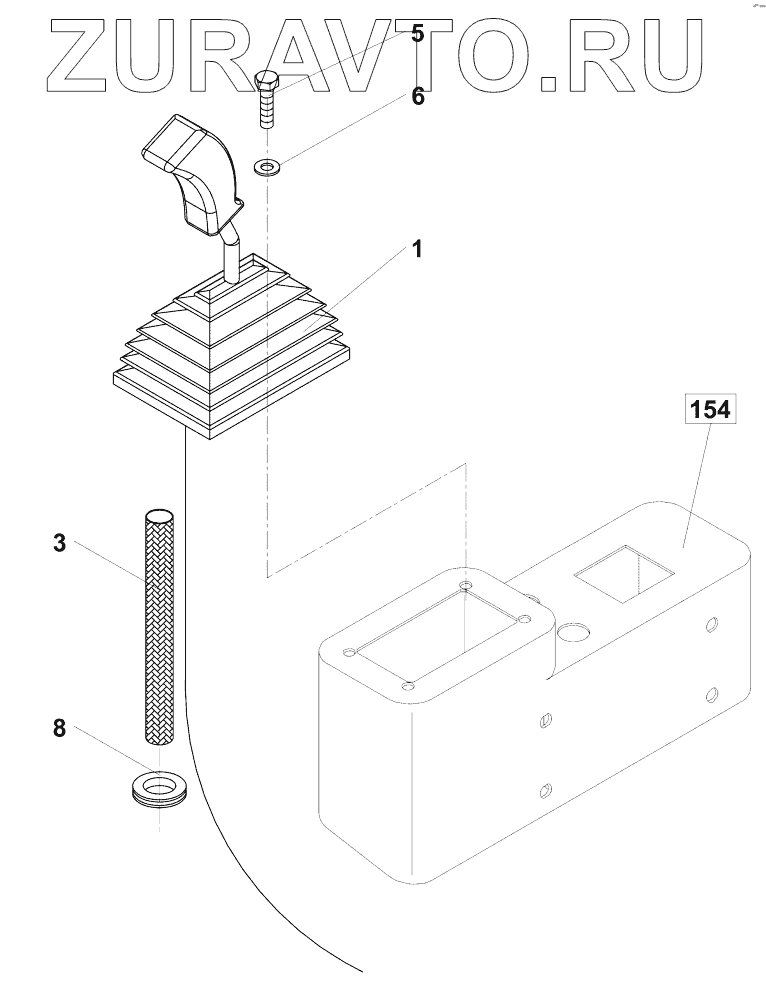 ZURAVTO.RU

5
6
1
154
3
8