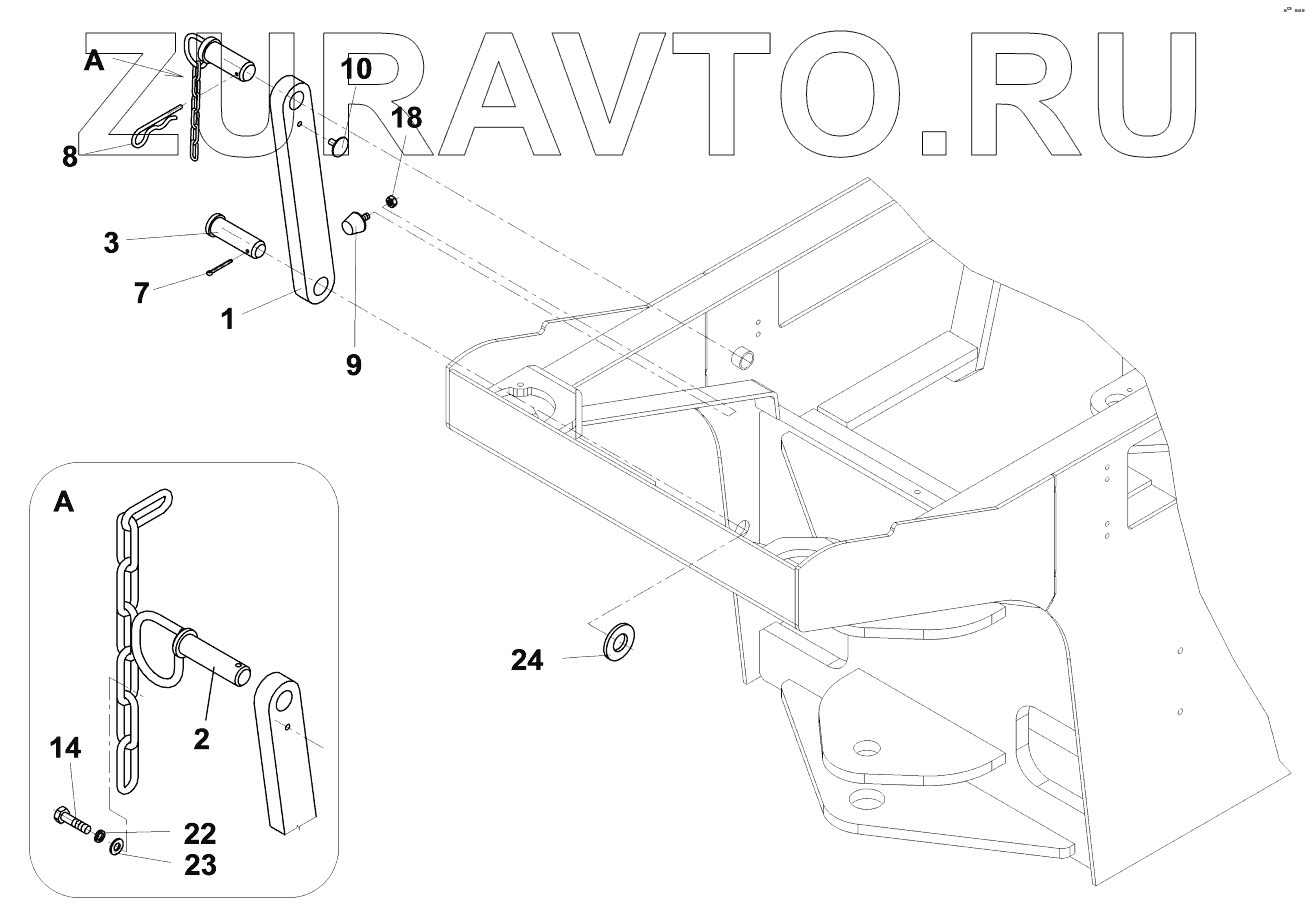 ZURAVTO.RU

A
10
18
8
3
7
1
9

A
2
14
22
23

24