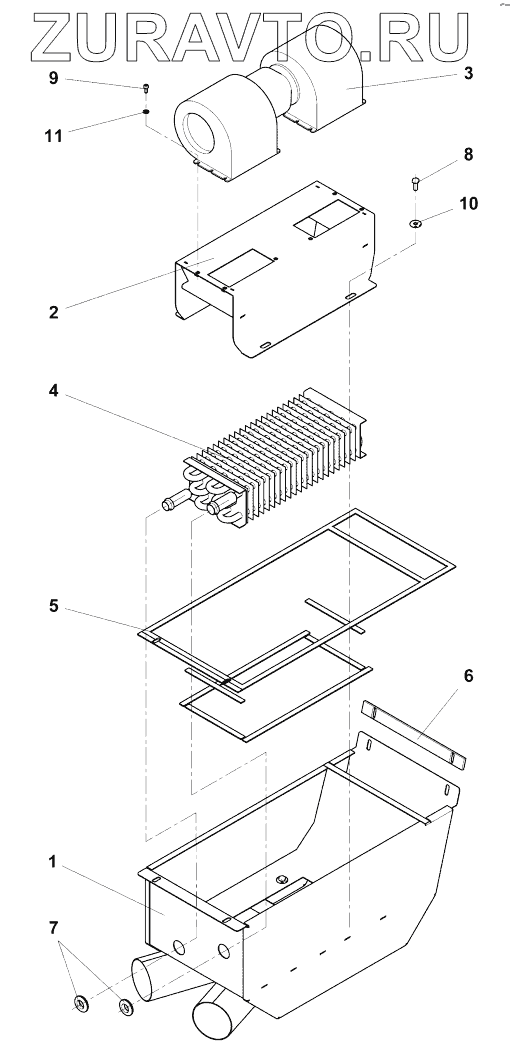 ZURAVTO.RU

9
3
11
8
10
2
4
5
6
1
7