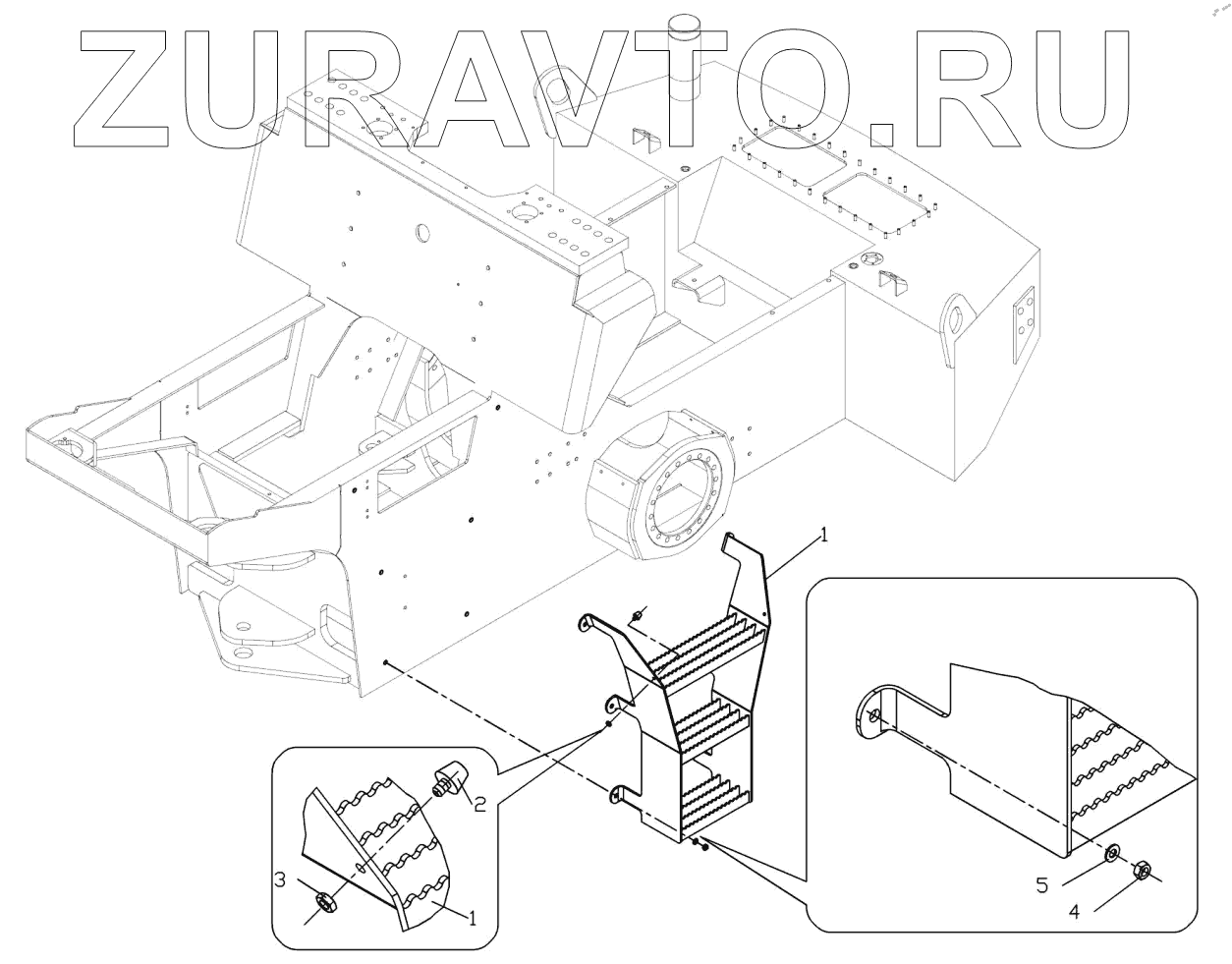 ZURAVTO.RU

1

2

3

1

5

4