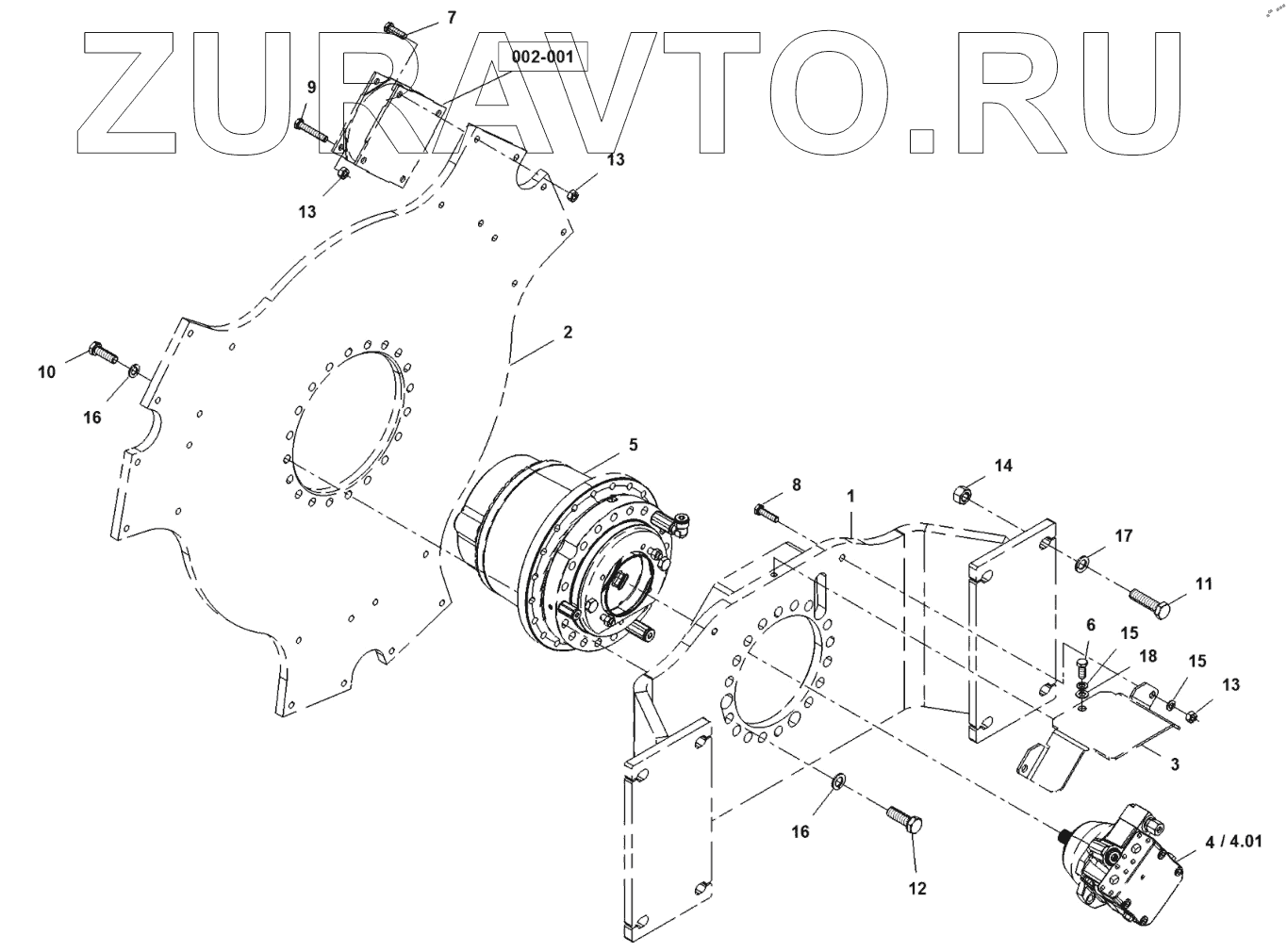 ZURAVTO.RU

7
002-001
9
13
13
2
10
16
5
8
1
14
17
11
6
15
18
15
13
3
16
12
4 / 4.01