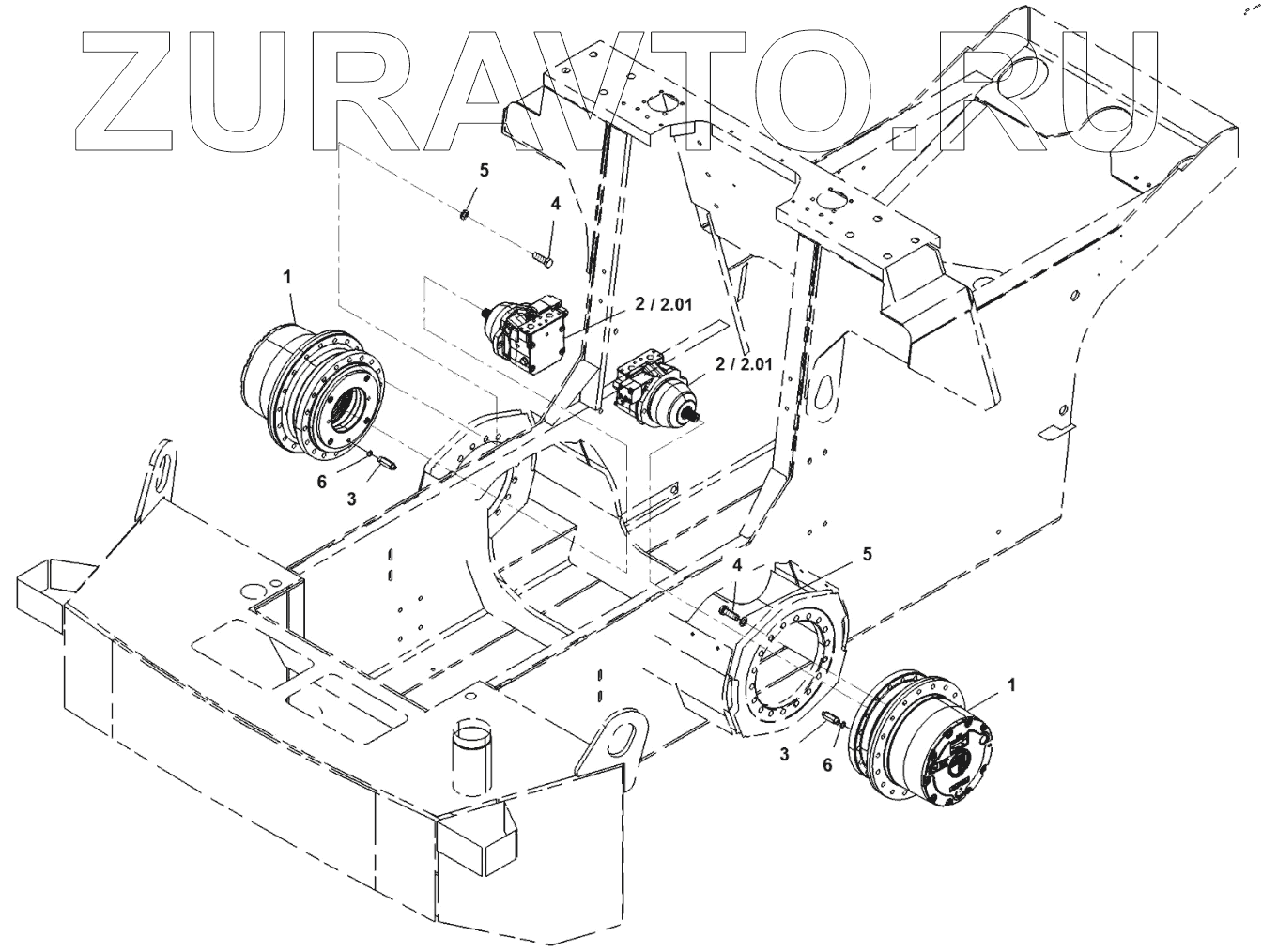 ZURAVTO.RU

5
4
1
2 / 2.01
2 / 2.01
6
3
4
5
1
3
6