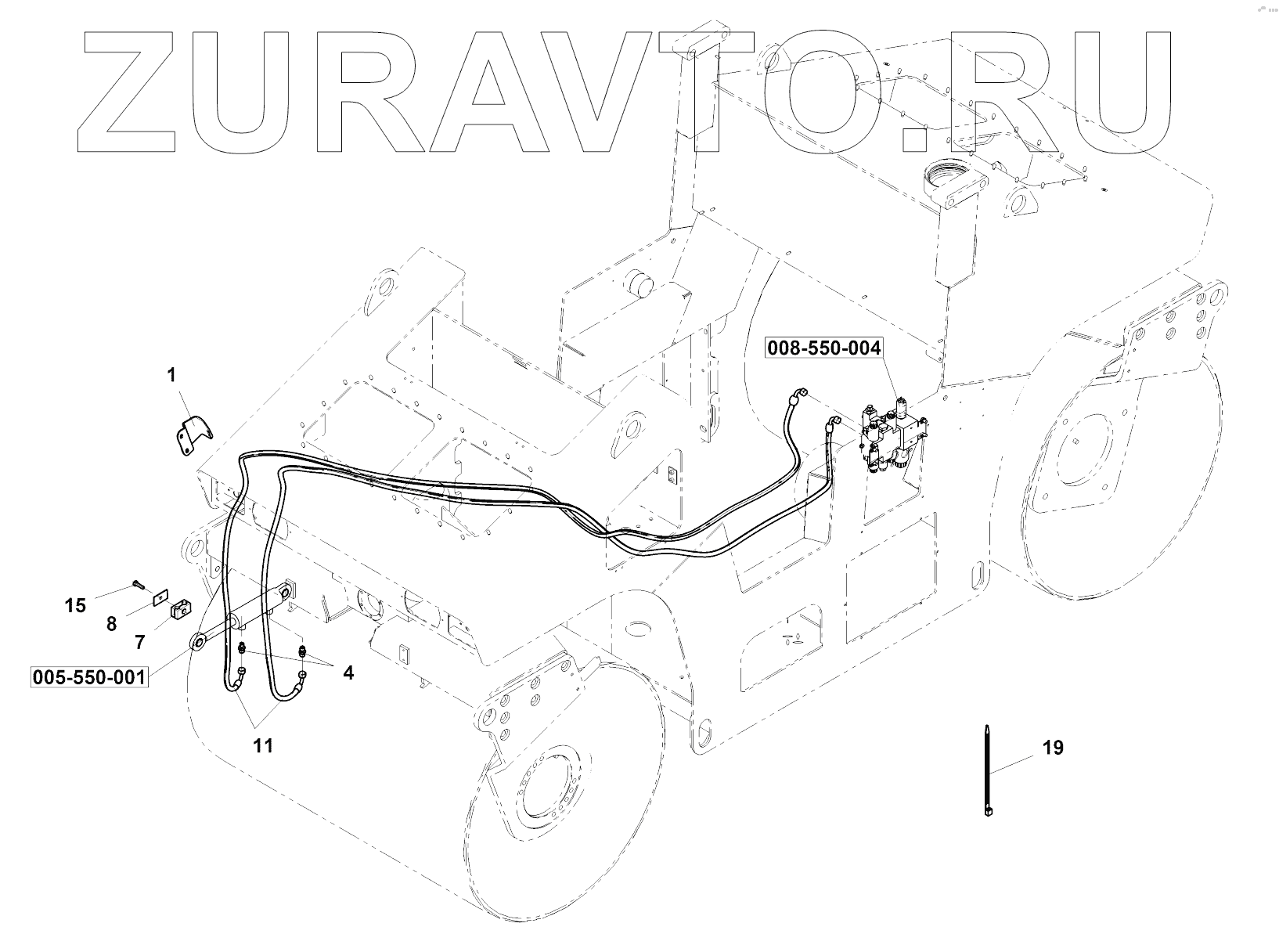 ZURAVTO.RU

008-550-004

1

15

8

7

005-550-001

4

11

19