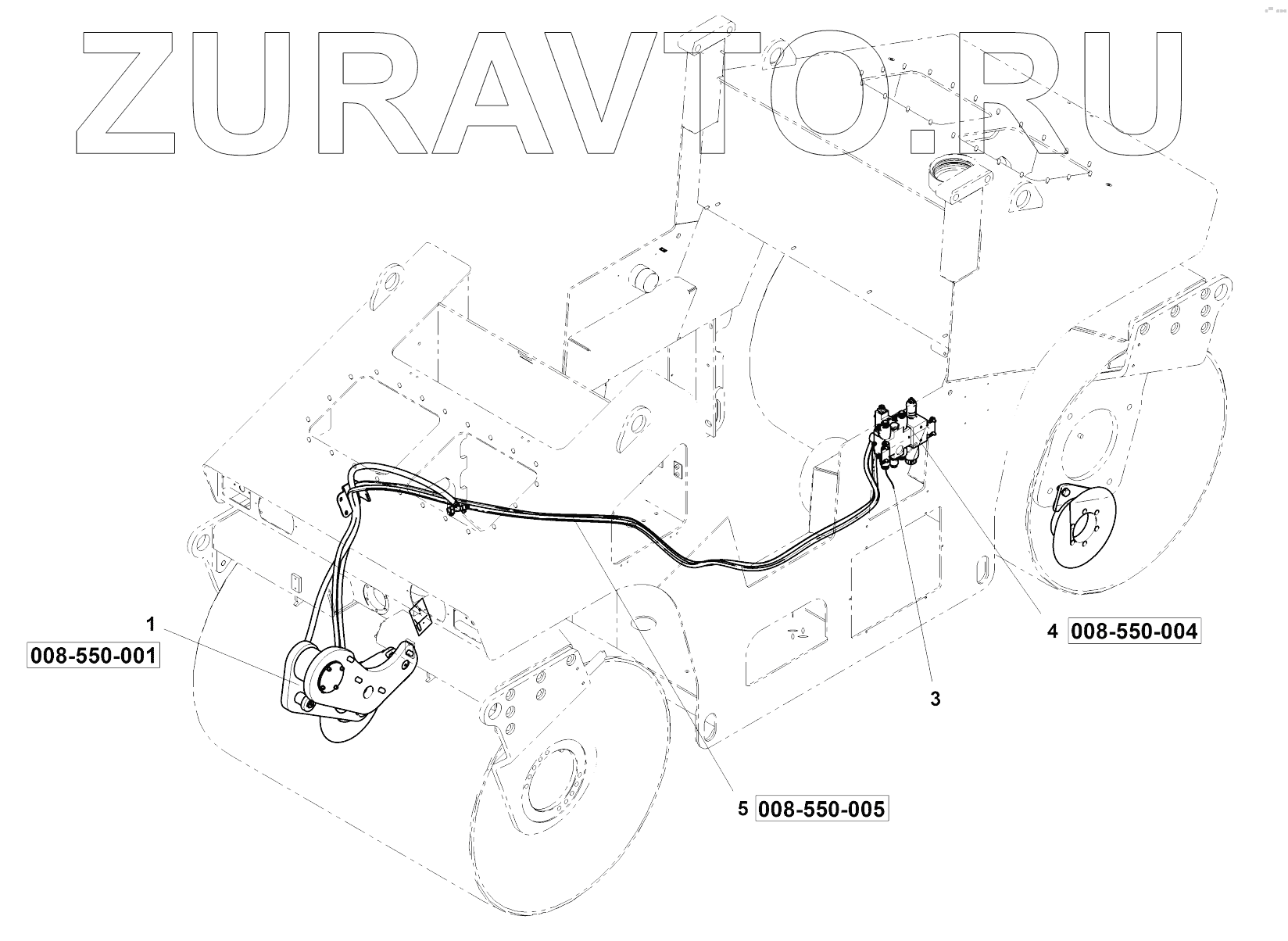 ZURAVTO.RU

1
008-550-001

4 008-550-004

3

5 008-550-005