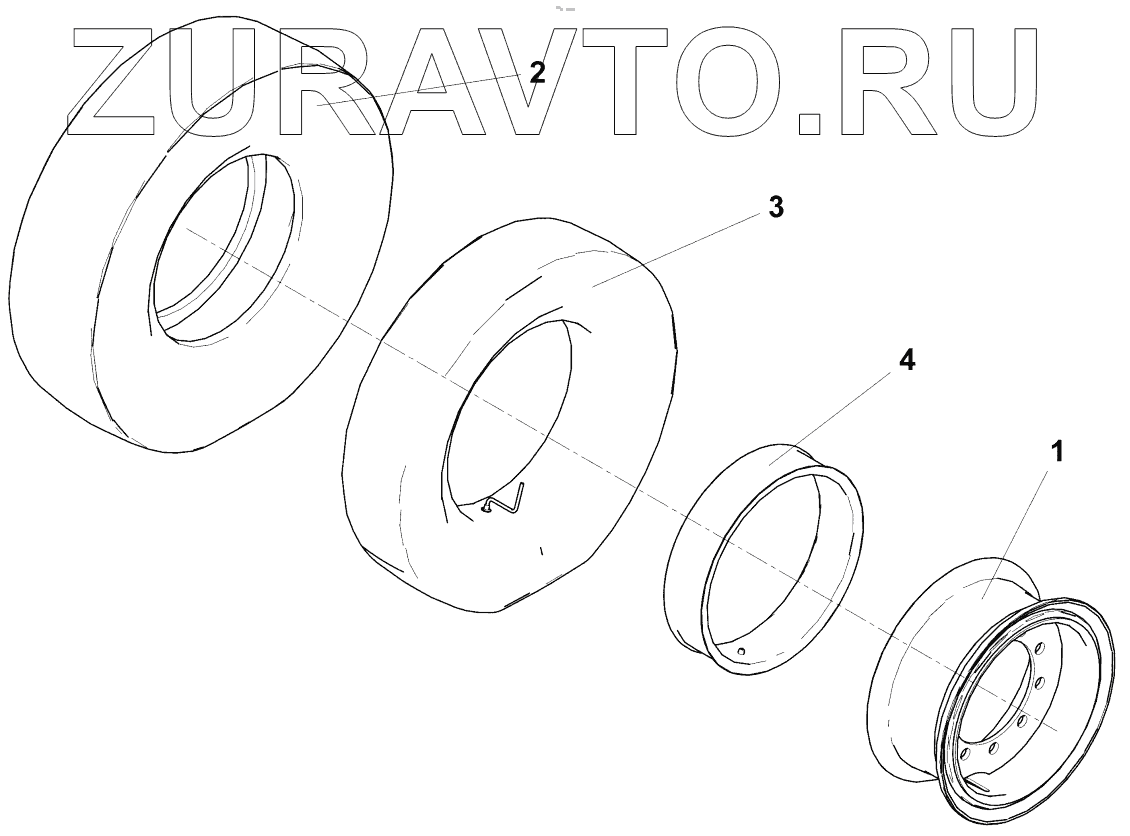 ZURAVTO.RU

2

3

4

1