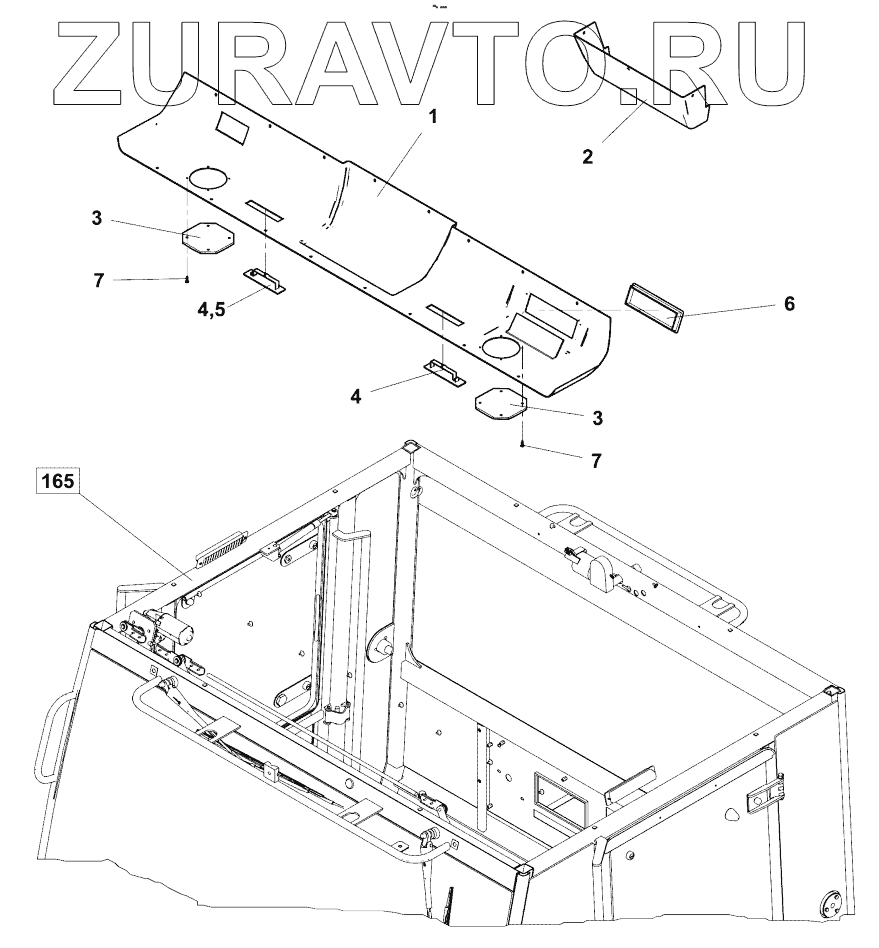 ZURAVTO.RU

1
2
3
7
4,5
6
4
3
7
165