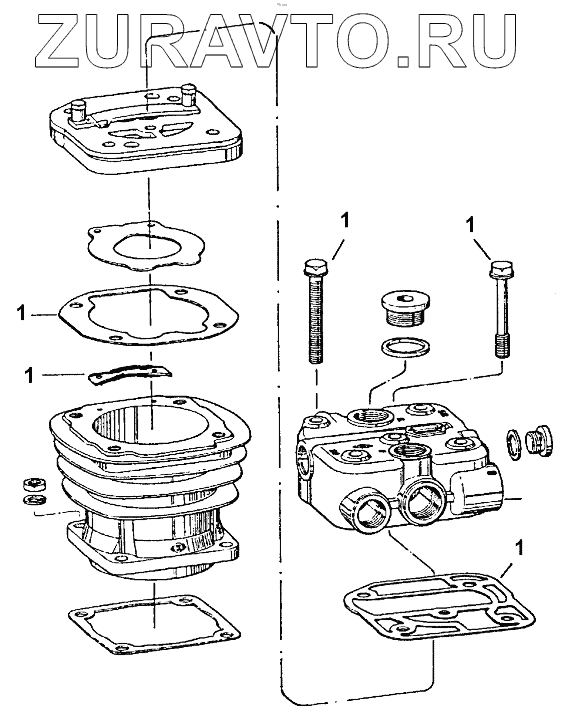 ZURAVTO.RU

1

1

1

1

1