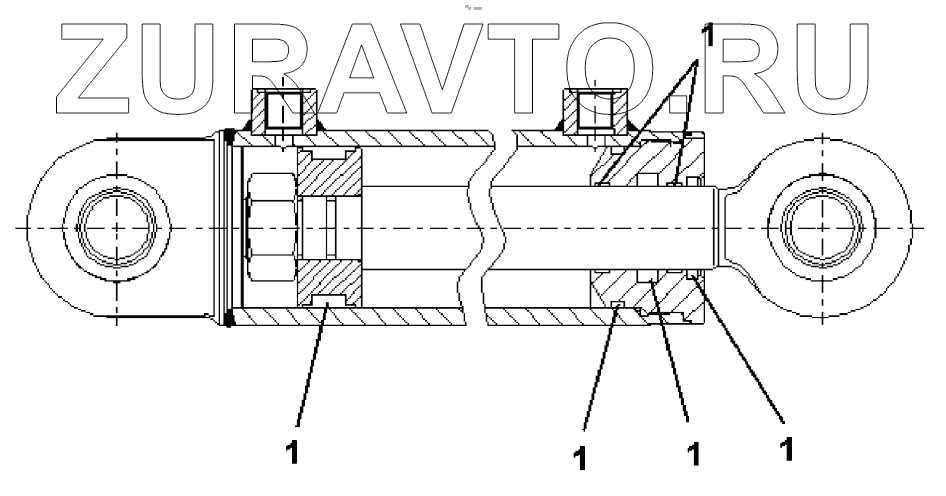 ZURAVTO.RU
1
1
1
1
1