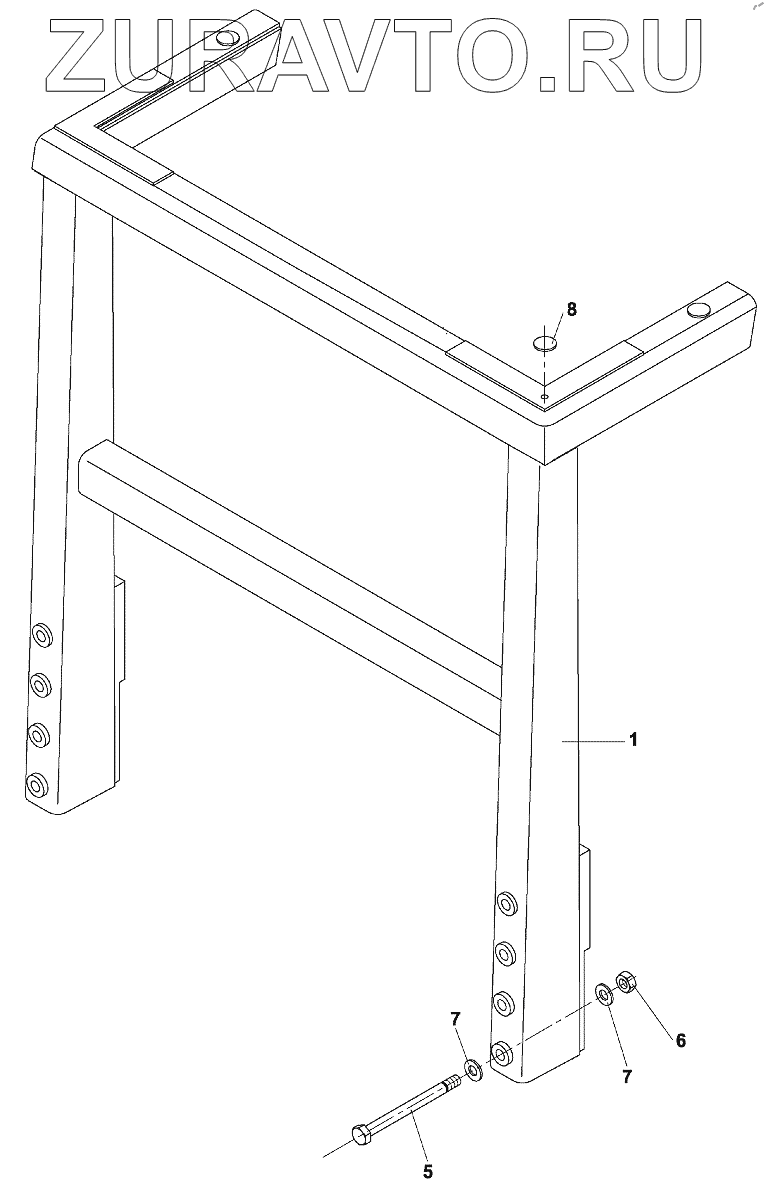 ZURAVTO.RU

8

1

7

6

7

5