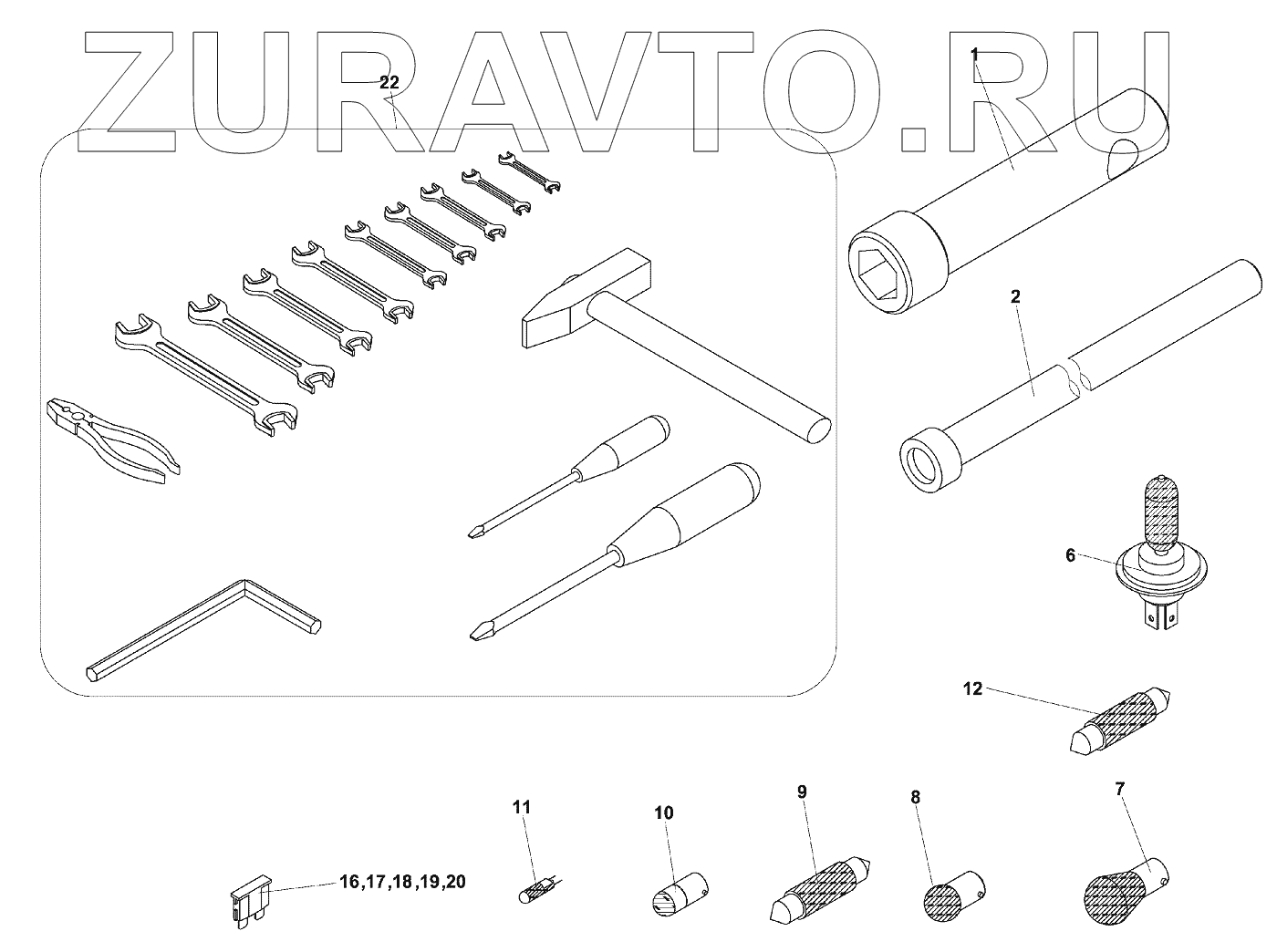 ZURAVTO.RU
22
1
2
6
12
11
10
9
8
7
16,17,18,19,20