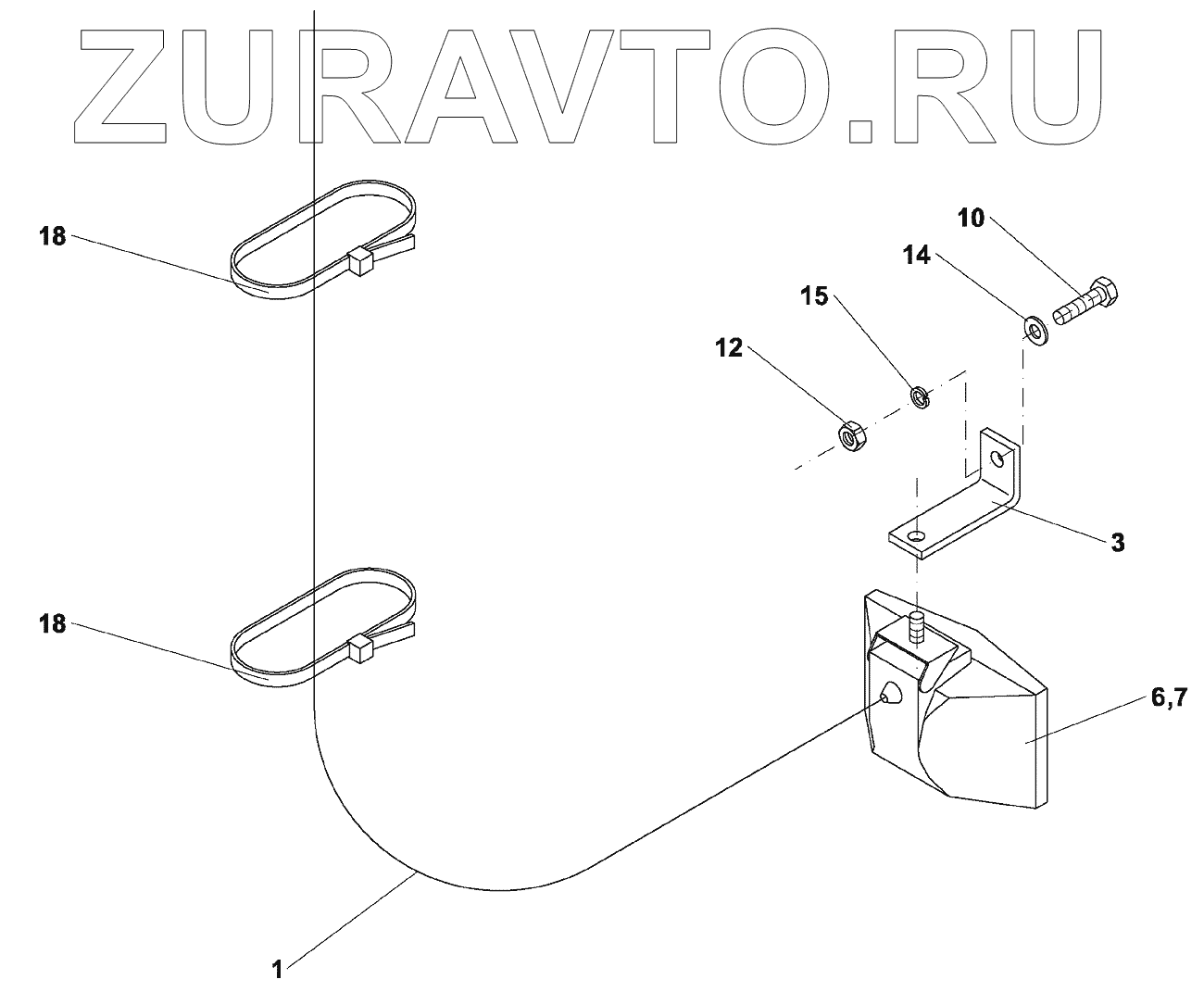 ZURAVTO.RU

18

10

14

15

12

3

18

6,7

1