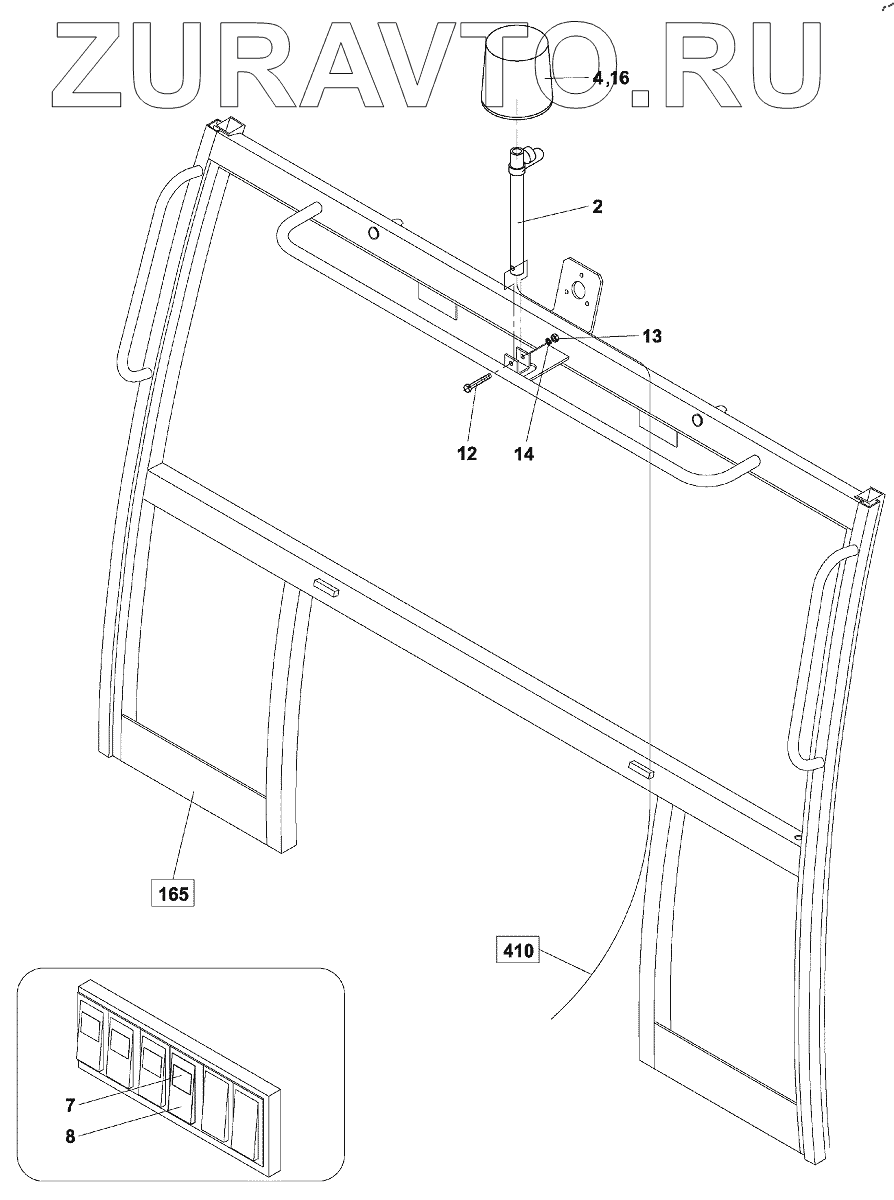 ZURAVTO.RU
4,16
2
13
12
14
165
410
7
8