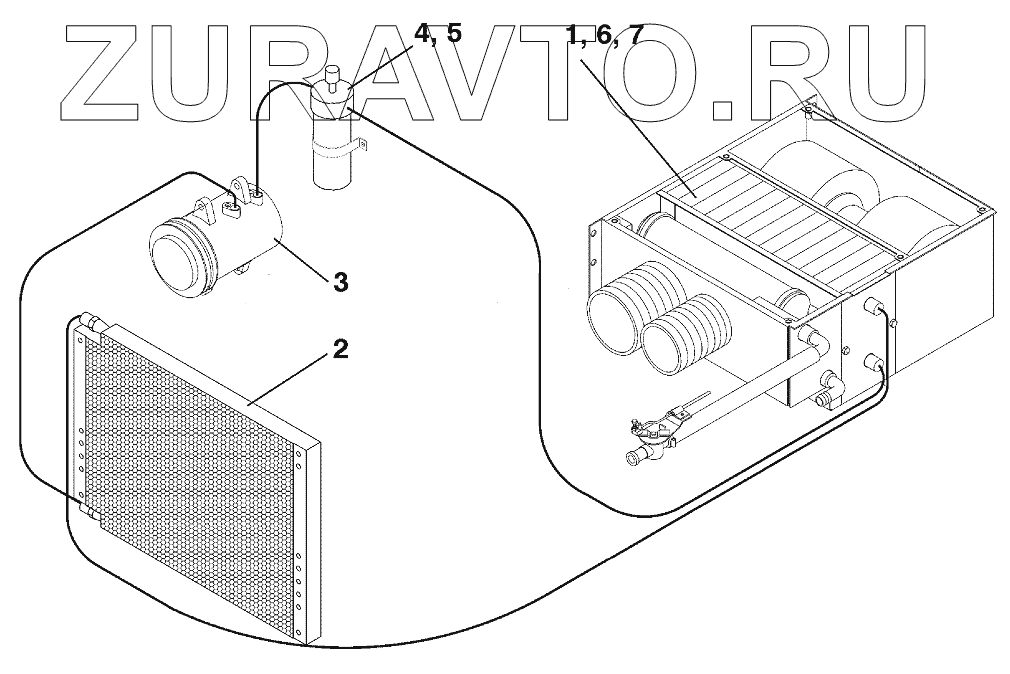 ZURAVTO.RU
4, 5
1, 6, 7
3
2