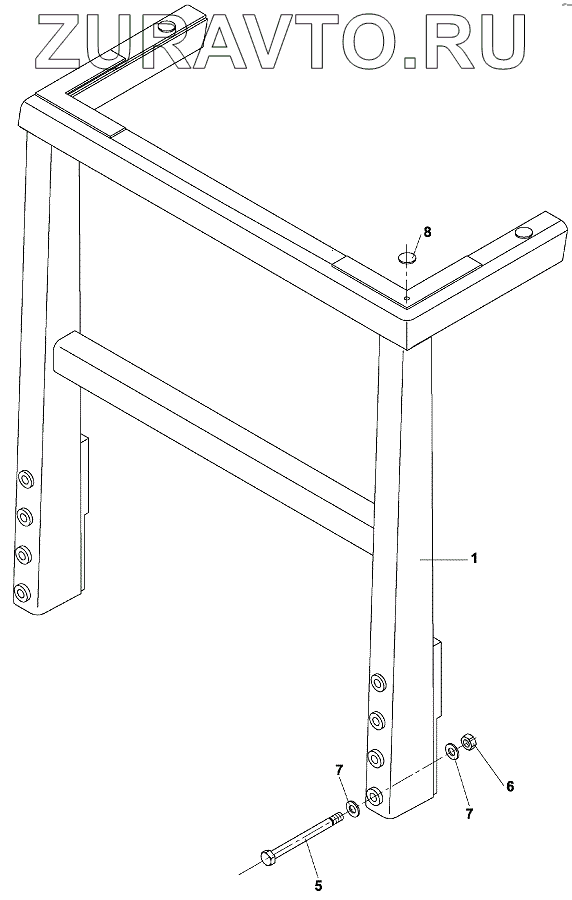 ZURAVTO.RU

8

1

7

6

7

5