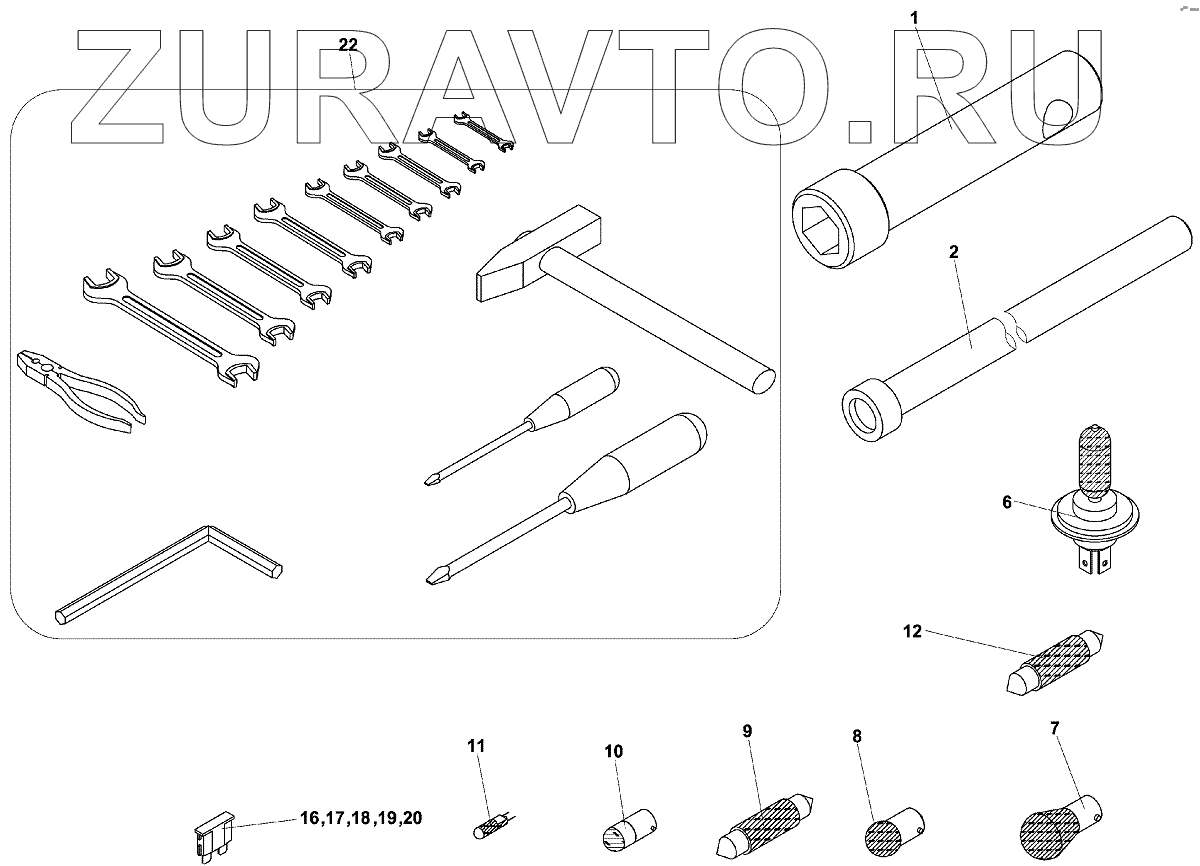 ZURAVTO.RU

22

1

2

6

12

11

10

9

8

7

16,17,18,19,20