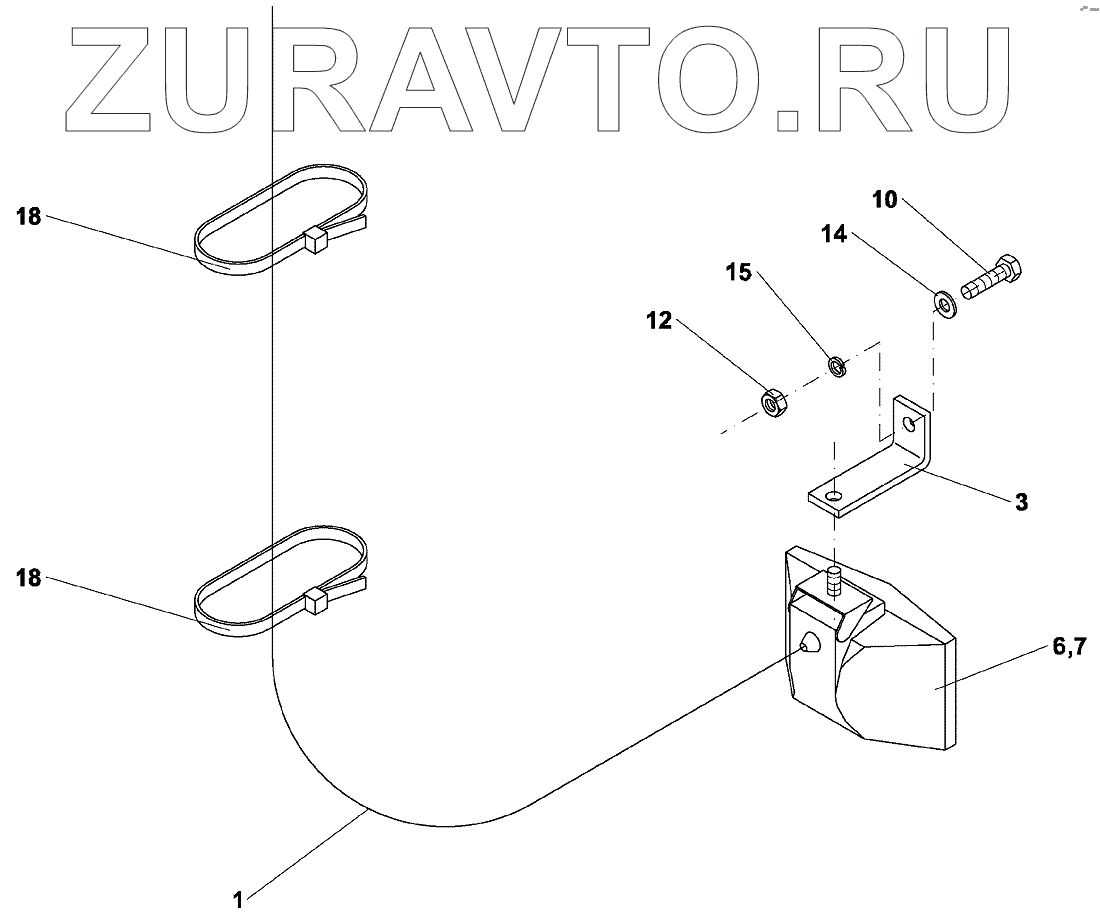 ZURAVTO.RU

18

10

14

15

12

3

18

6,7

1