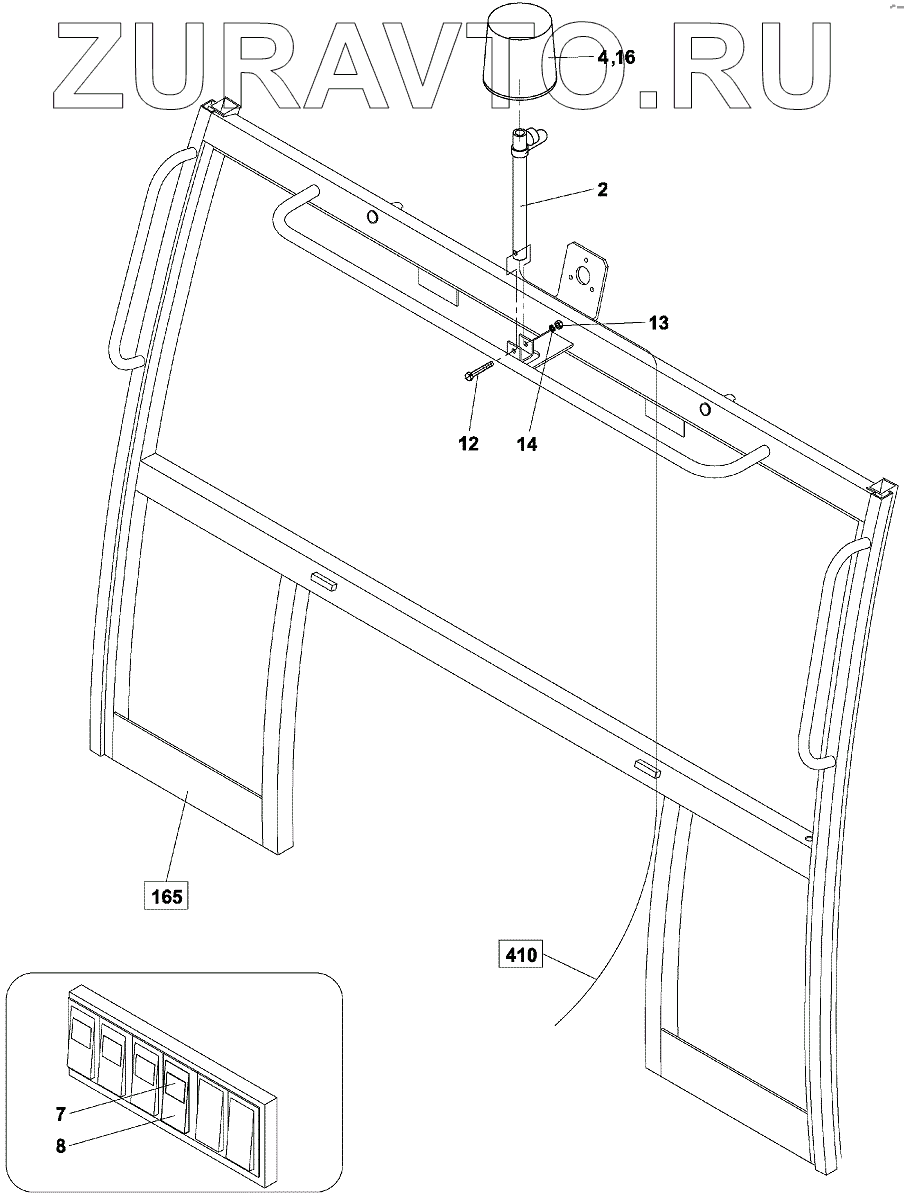 ZURAVTO.RU
4,16
2
13
12
14
165
410
7
8