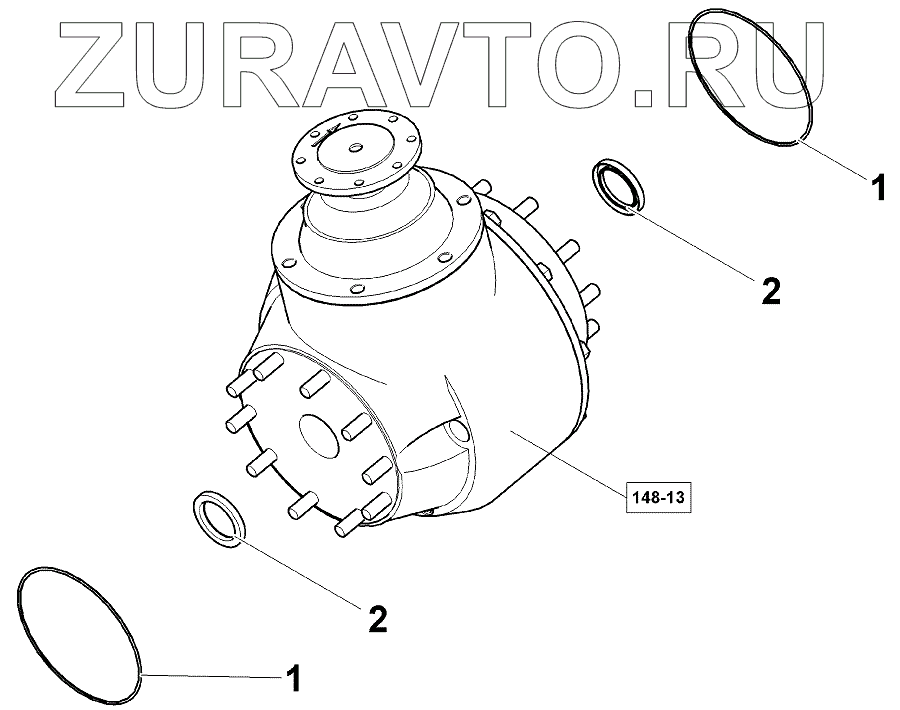 ZURAVTO.RU

1

2

148-13

2

1