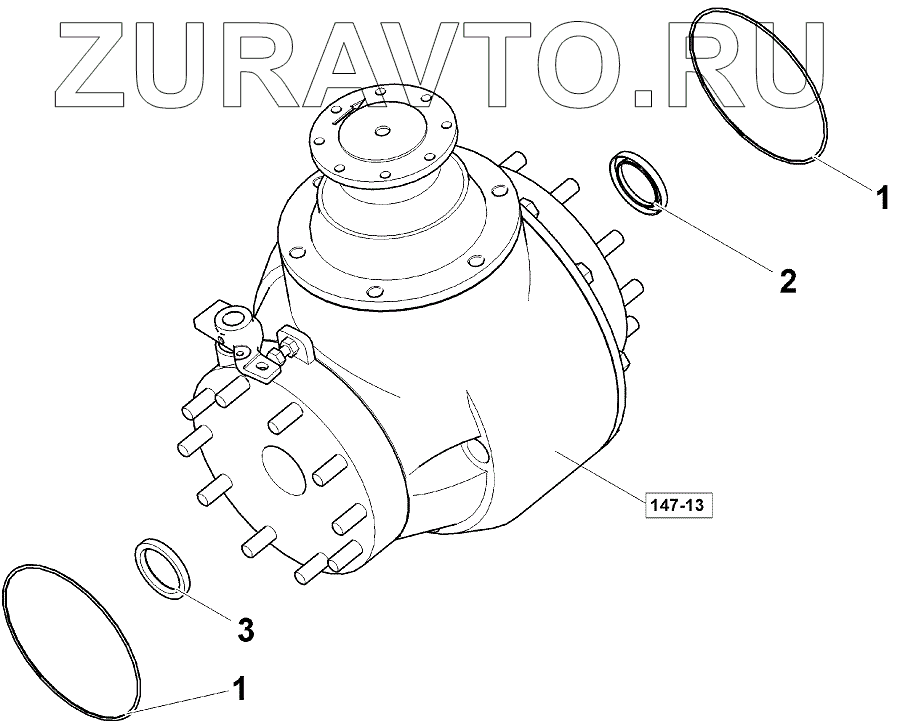 ZURAVTO.RU

1

2

147-13

3

1