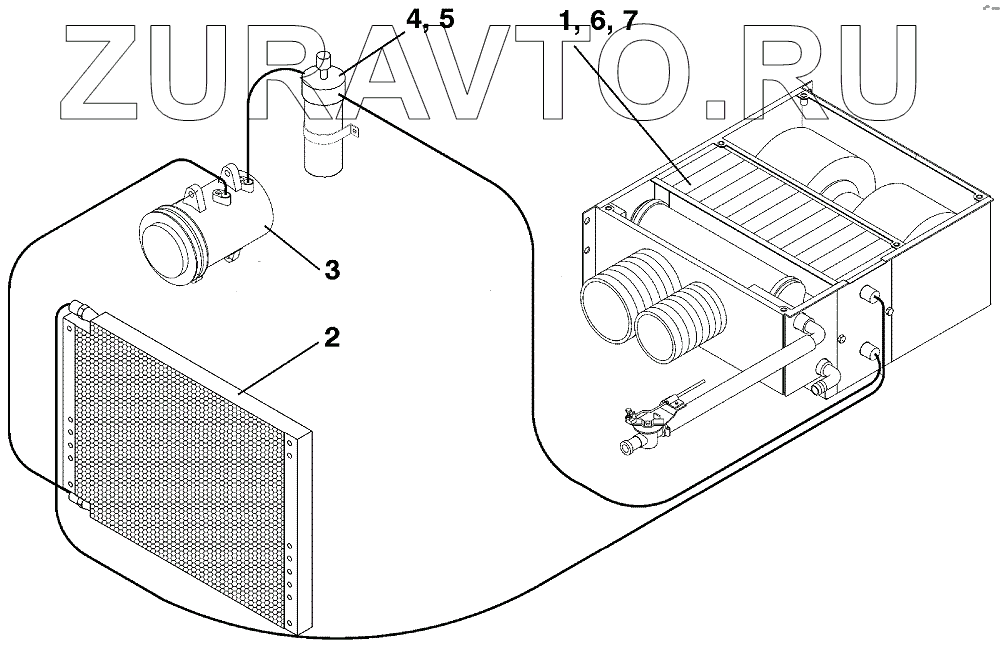 ZURAVTO.RU

4, 5

1, 6, 7

3

2