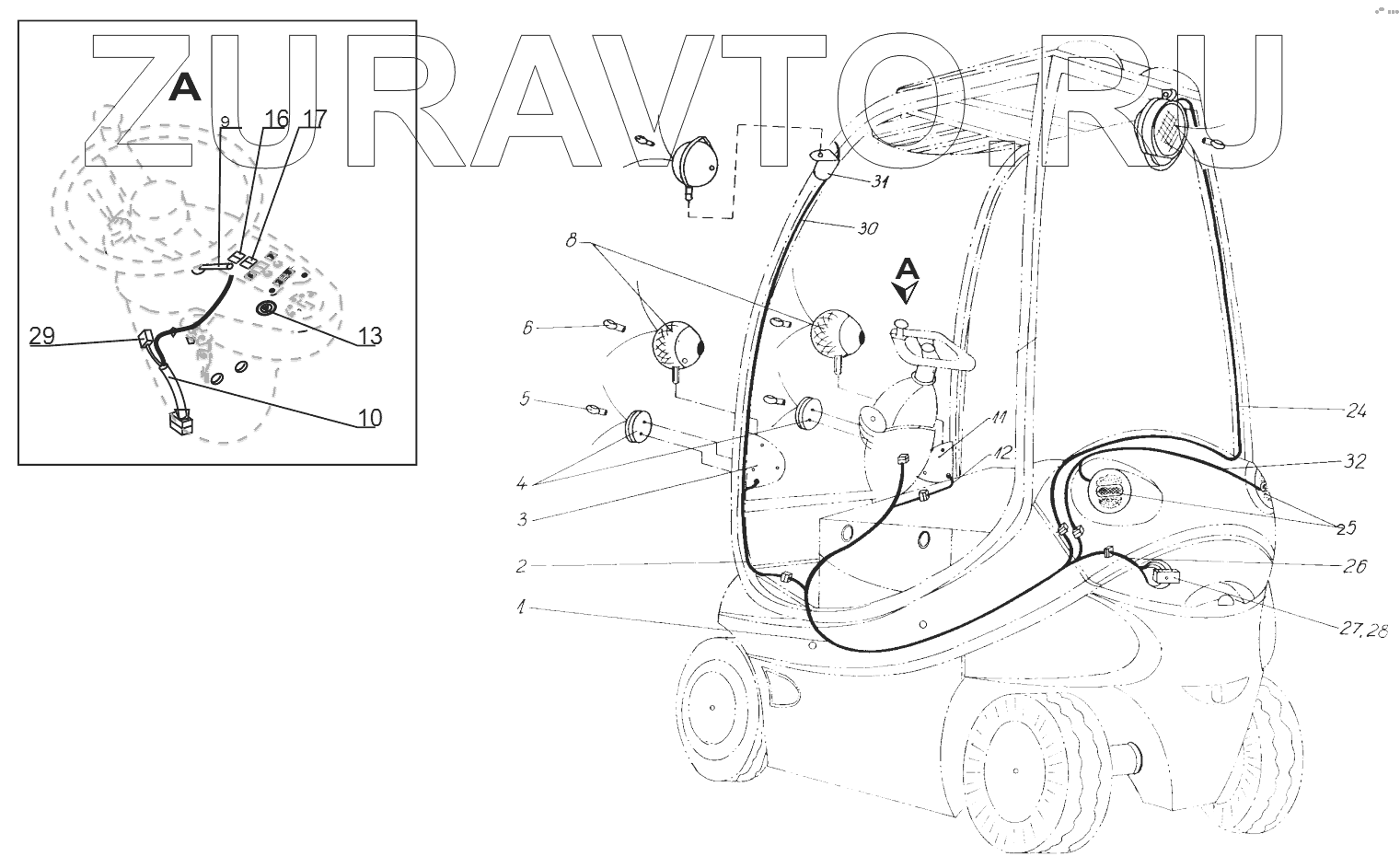 ZURAVTO.RU

A
9
16
17
29
13
10

31
30
8
A
6
5
4
3
2
1
11
12
24
32
25
26
27,28