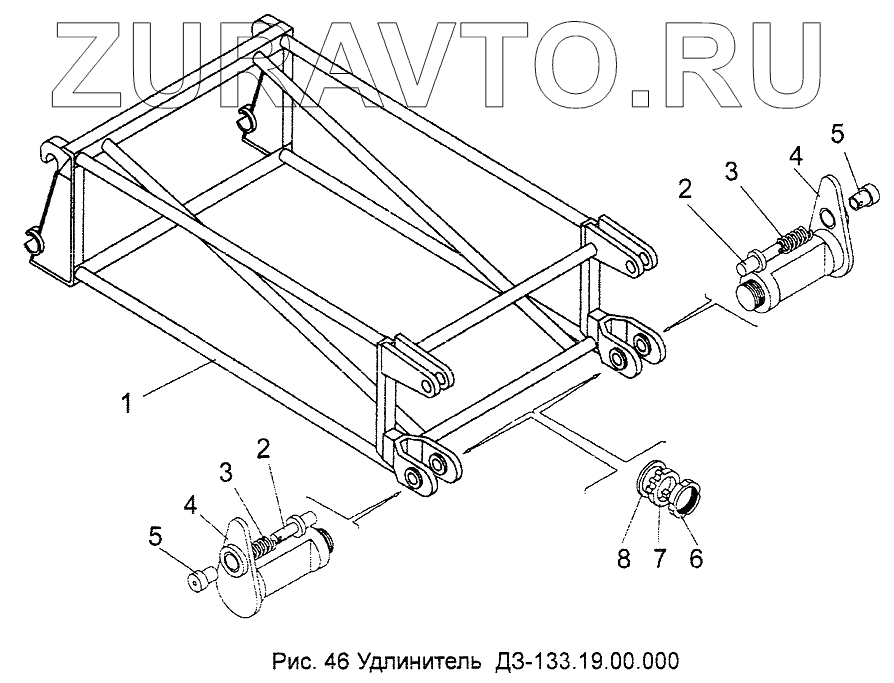 ZURAVTO.RU

5
3 4
2

1

2
3
4
5

8 7 6

Рис. 46 Удлинитель ДЗ-133.19.00.000