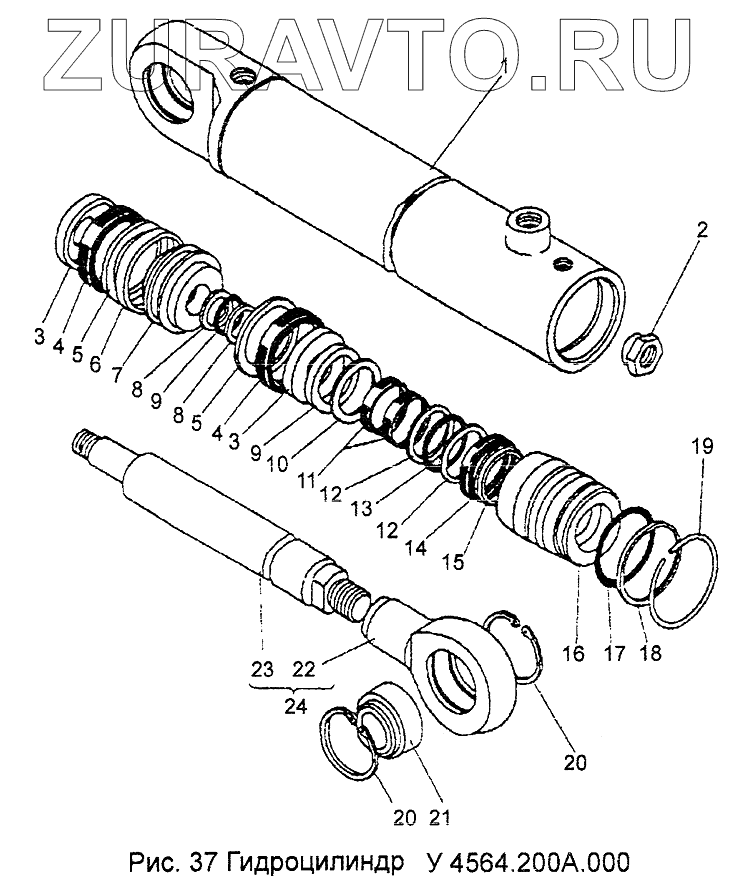 ZURAVTO.RU

1

2

3 4 5 6 7 8 9 8 5 4 3 9 10 11 12 13 12 14 15

19

16 17 18

23 22

24

20

20 21

Рис. 37 Гидроцилиндр У 4564.200А.000