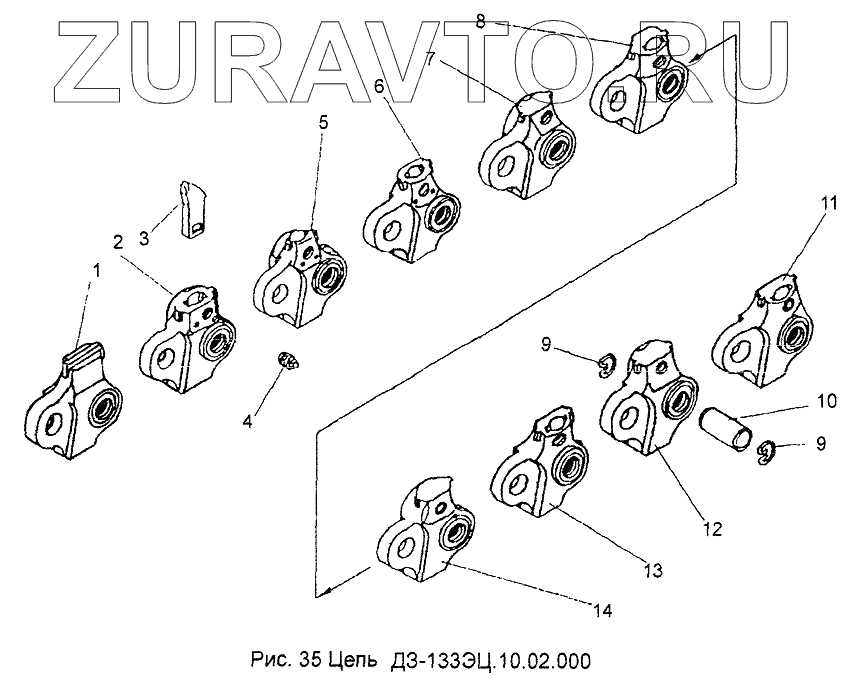 ZURAVTO.RU

8
7
6
5
3
2
1
4
11
9
10
9
12
13
14

Рис. 35 Цепь ДЗ-133ЭЦ.10.02.000