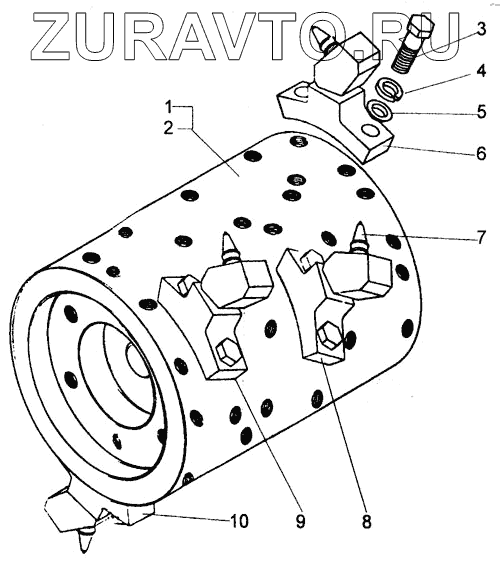 ZURAVTO.RU

3
4
5
6
1
2
7
10
9
8