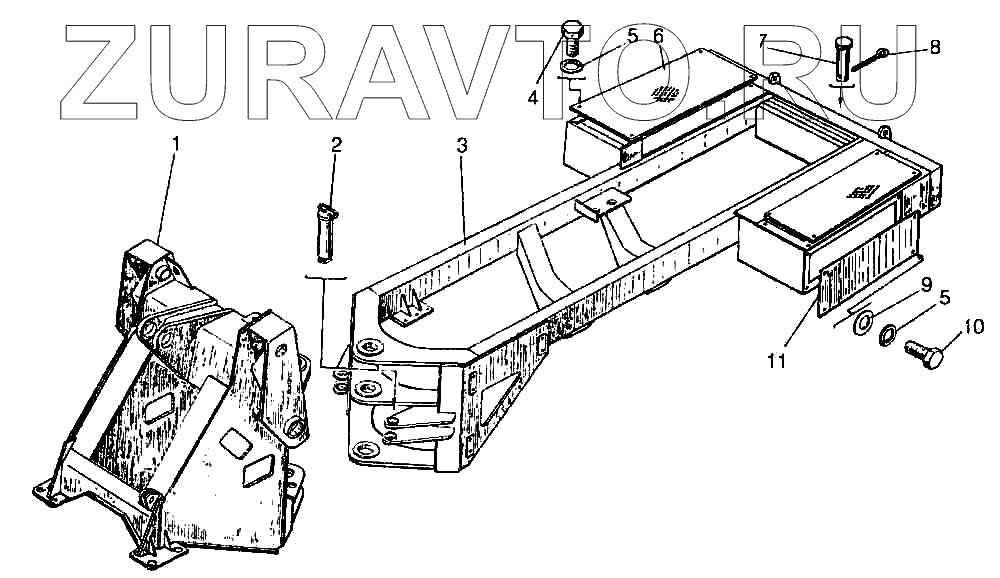 ZURAVTO.RU

1
2
3
4
5
6
7
8
9
5
10
11