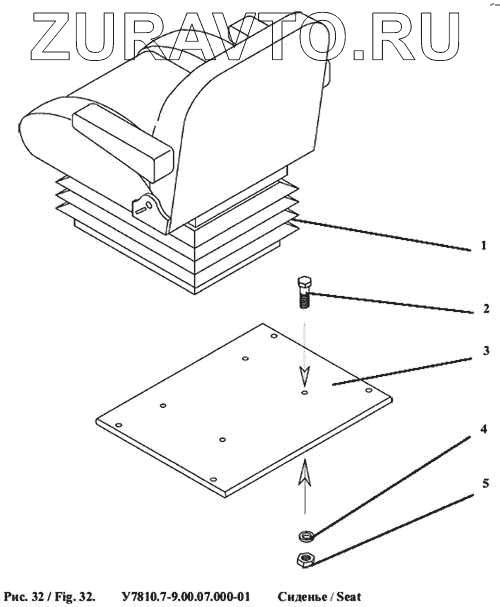 ZURAVTO.RU

1

2

3

4

5

Рис. 32 / Fig. 32. У7810.7-9.00.07.000-01 Сиденье / Seat