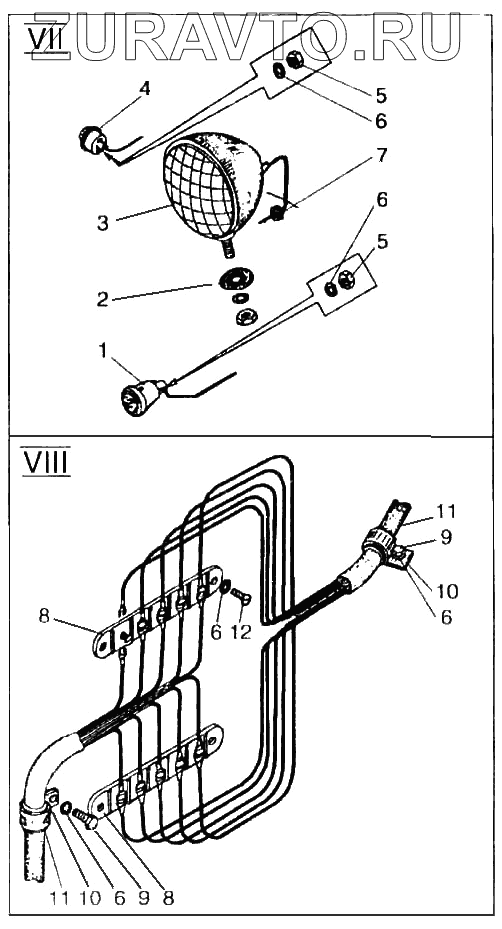 ZURAVTO.RU

VII

4
5
6
7
3
6
5
2
1

VIII

11
9
10
6
8
6
12
11 10 6 9 8