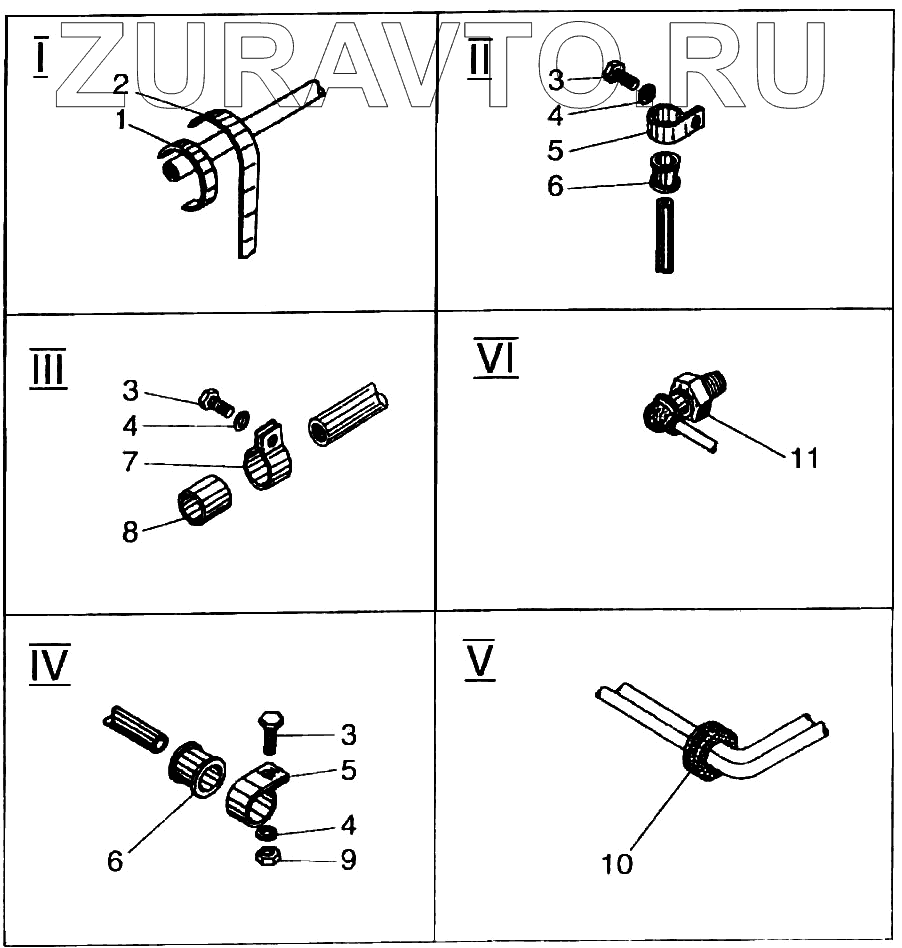 ZURAVTO.RU

I
2
1

II
3
4
5
6

III
3
4
7
8

VI
11

IV
3
5
4
9
6

V
10