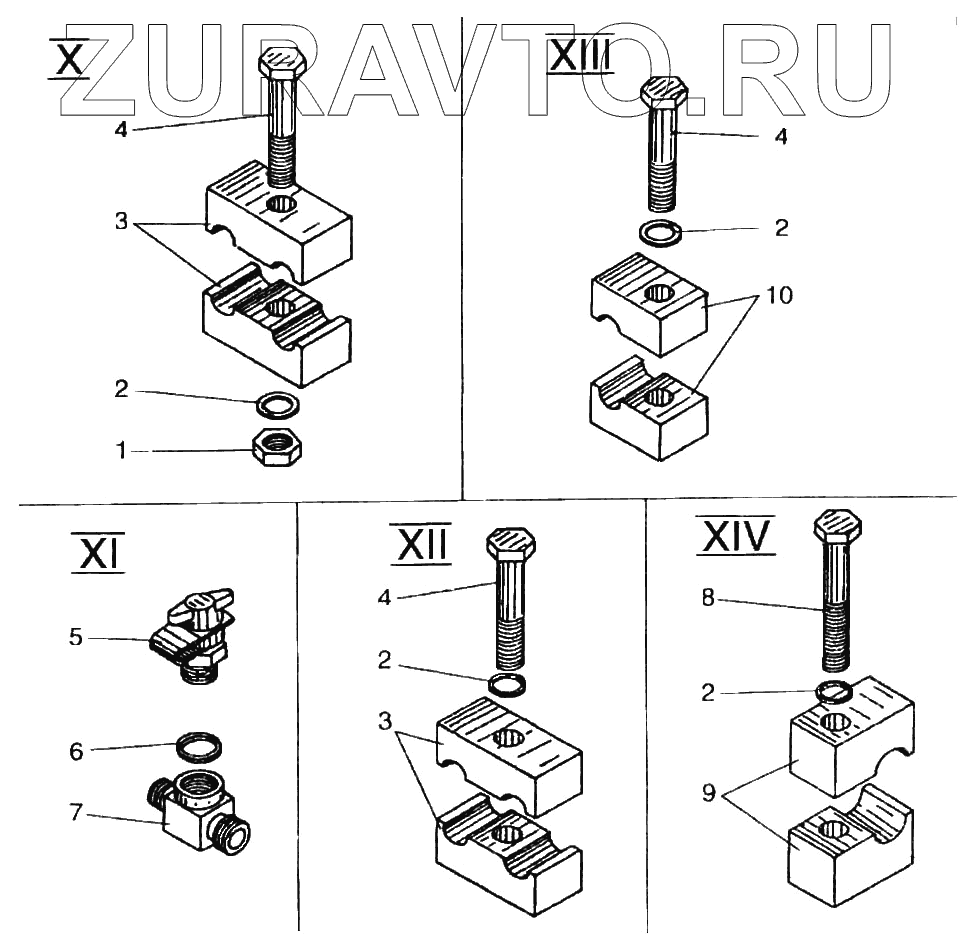 ZURAVTO.RU

X
4
3
2
1

XIII
4
2
10

XI
5
6
7

XII
4
2
3

XIV
8
2
9